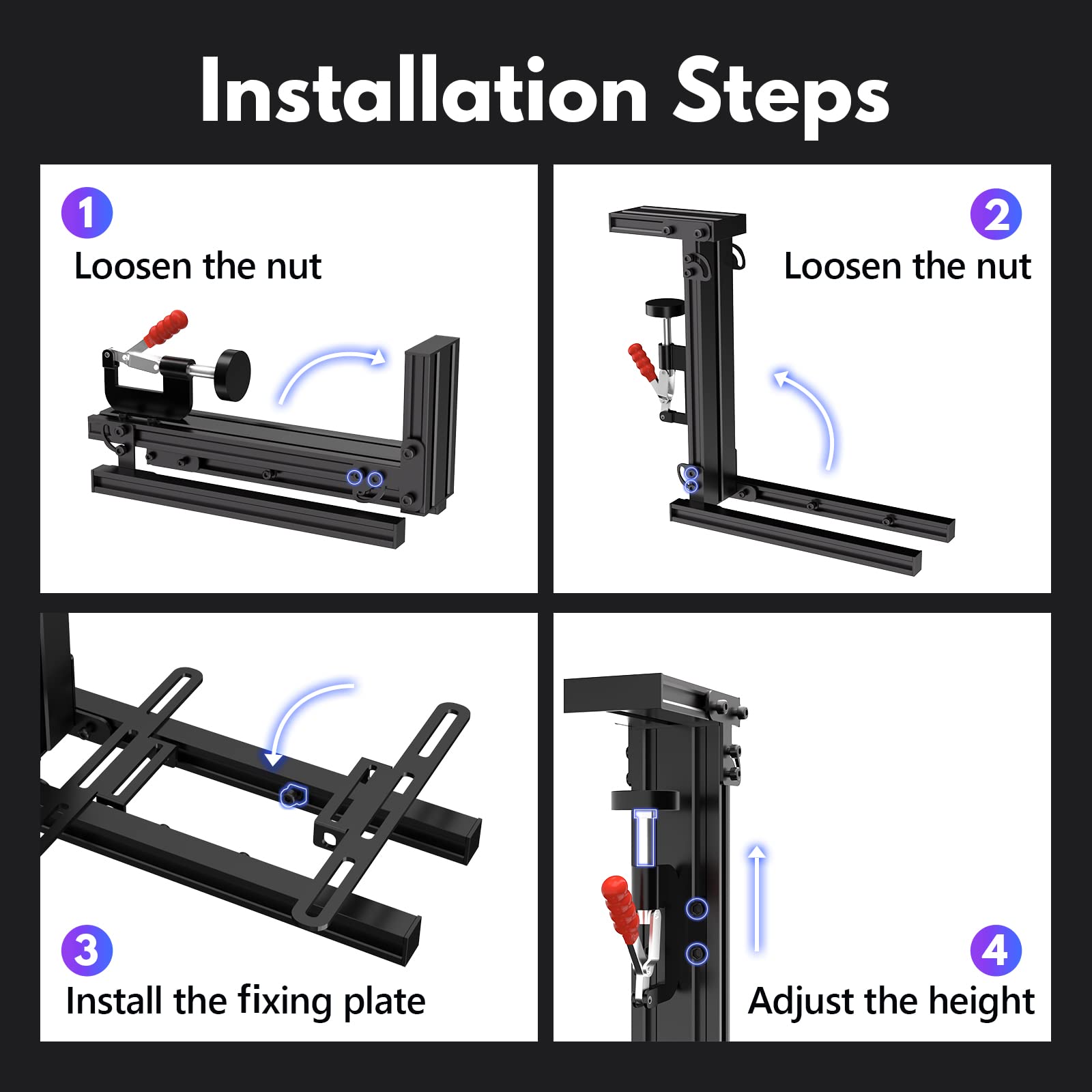 Installation Steps

1
Loosen the nut

2
Loosen the nut

3
Install the fixing plate

4
Adjust the height