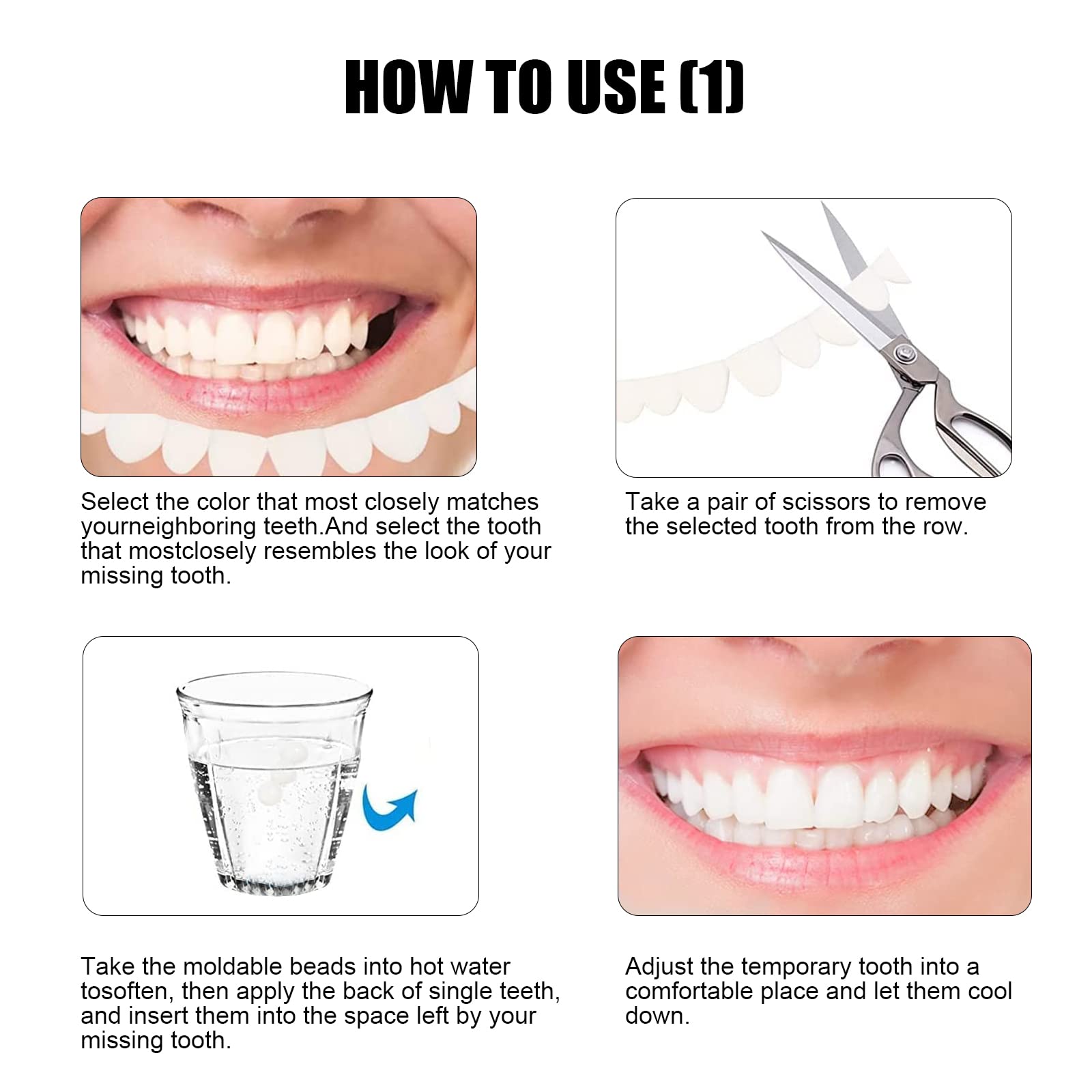 HOW TO USE (1)

Select the color that most closely matches yourneighboring teeth.And select the tooth that mostclosely resembles the look of your missing tooth.

Take a pair of scissors to remove the selected tooth from the row.

Take the moldable beads into hot water tosoften, then apply the back of single teeth, and insert them into the space left by your missing tooth.

Adjust the temporary tooth into a comfortable place and let them cool down.