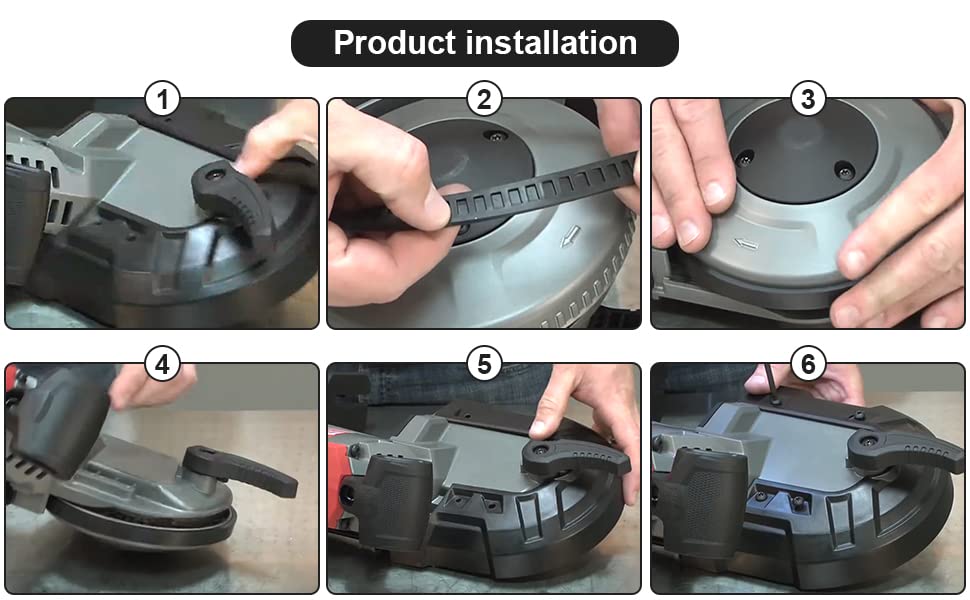 Product installation

1

2

3

4

5

6