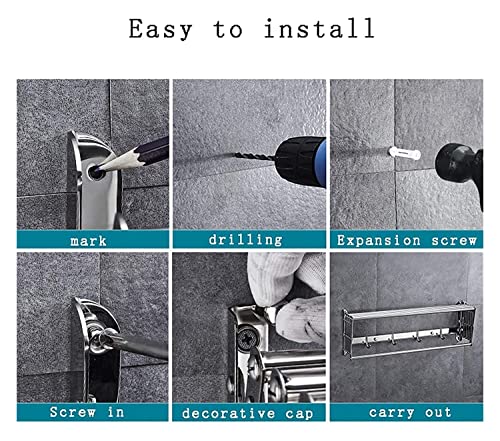 Easy to install

mark

drilling

Expansion screw

Screw in

decorative cap

carry out