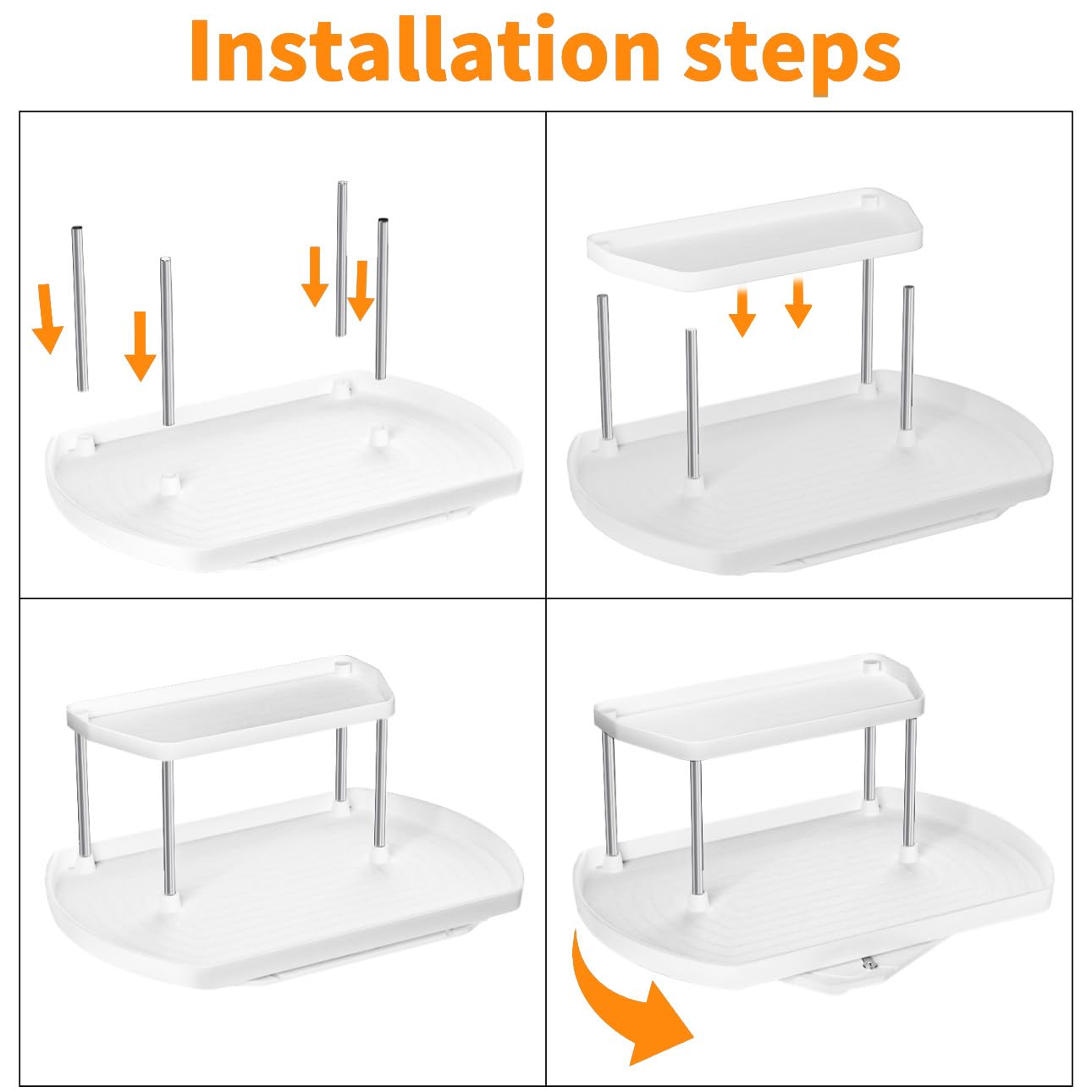 Installation steps