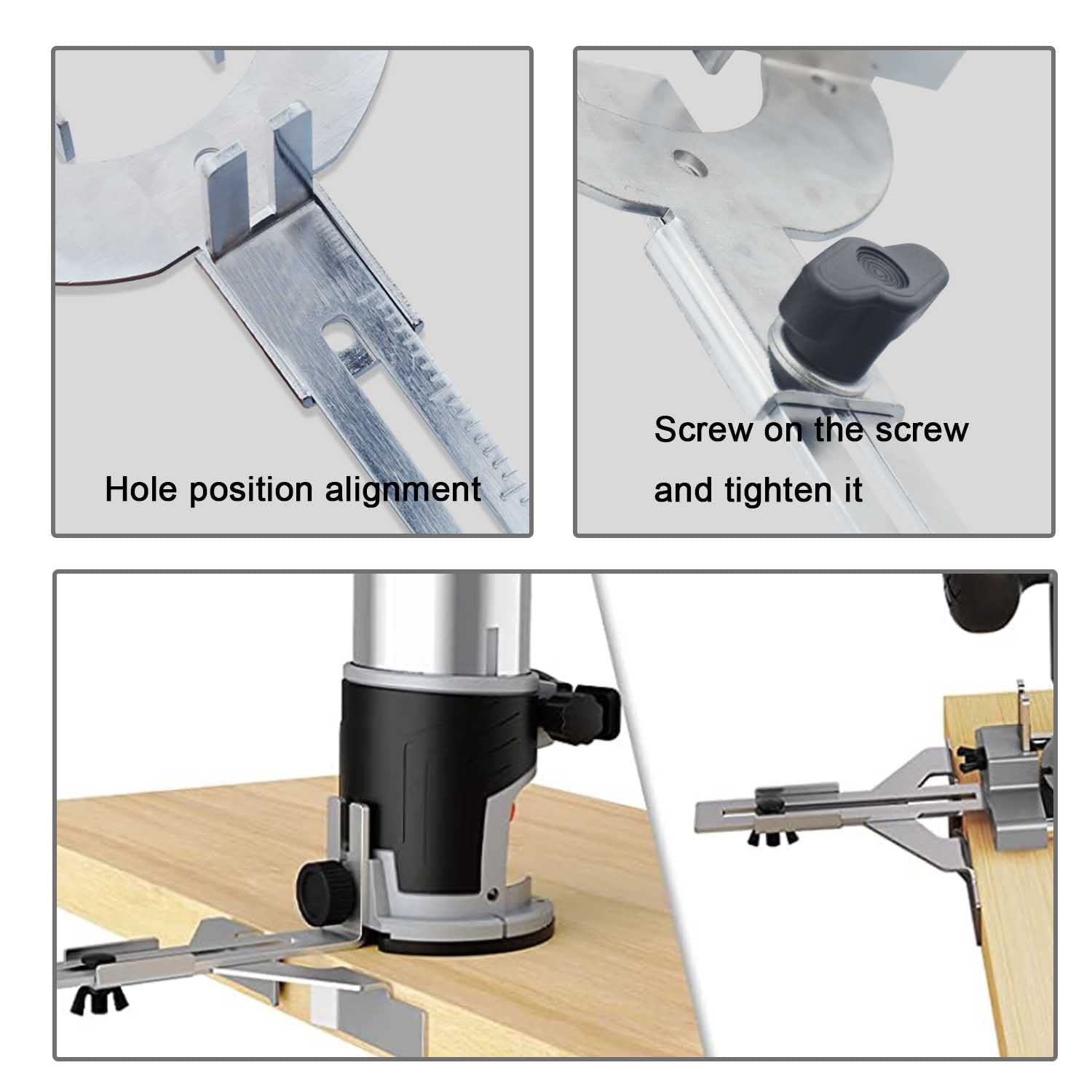 Hole position alignment

Screw on the screw and tighten it