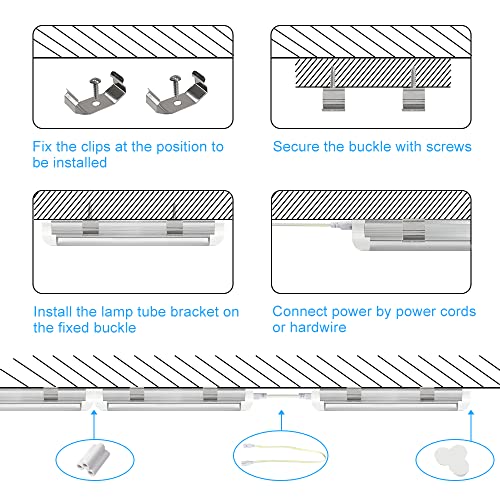 Fix the clips at the position to be installed

Secure the buckle with screws

Install the lamp tube bracket on the fixed buckle

Connect power by power cords or hardwire