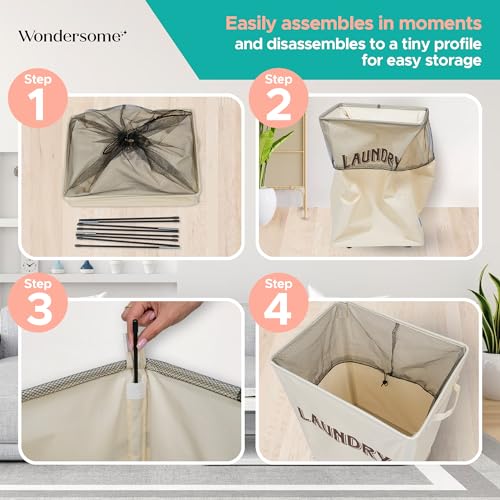 Wondersome

Easily assembles in moments
and disassembles to a tiny profile for easy storage

Step 1

Step 2

LAUNDRY

Step 3

Step 4

LAUNDRY