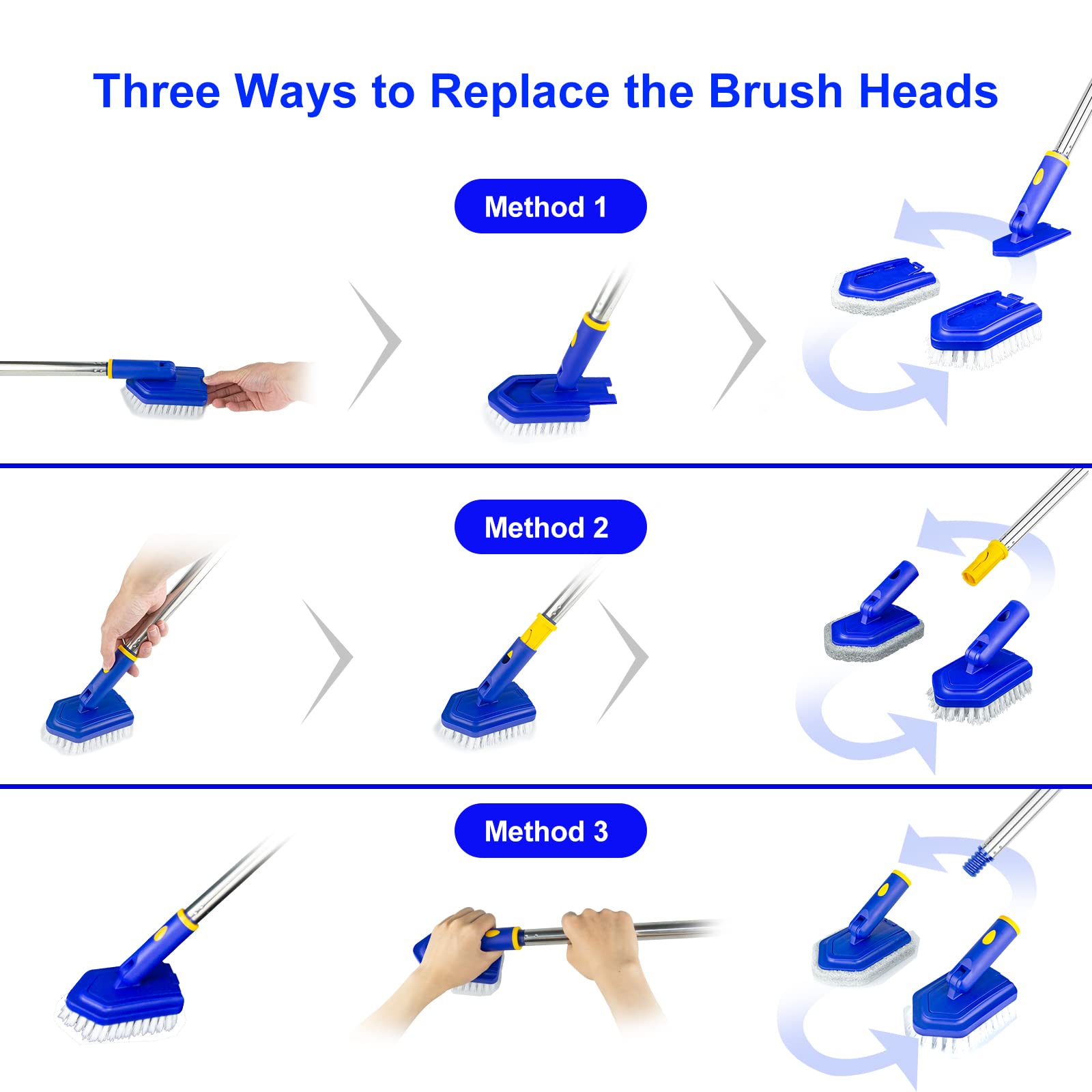 Three Ways to Replace the Brush Heads

Method 1

Method 2

Method 3