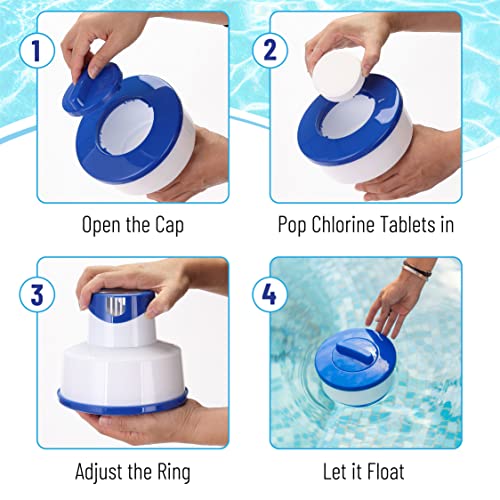 1

Open the Cap

2

Pop Chlorine Tablets in

3

Adjust the Ring

4

Let it Float