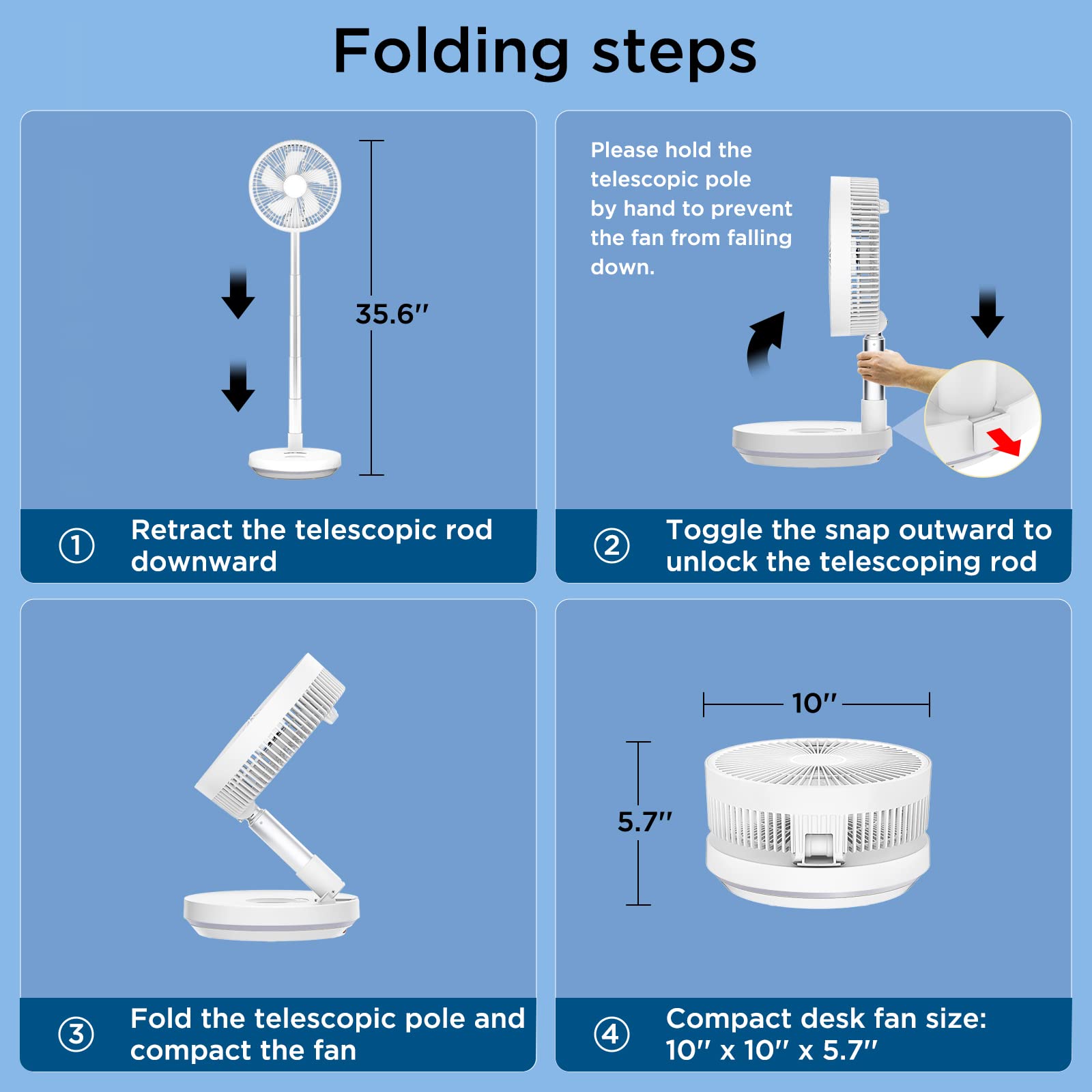 Folding steps

35.6″

① Retract the telescopic rod downward

Please hold the telescopic pole by hand to prevent the fan from falling down.

② Toggle the snap outward to unlock the telescoping rod

③ Fold the telescopic pole and compact the fan

10″

5.7″

④ Compact desk fan size: 10″ x 10″ x 5.7″