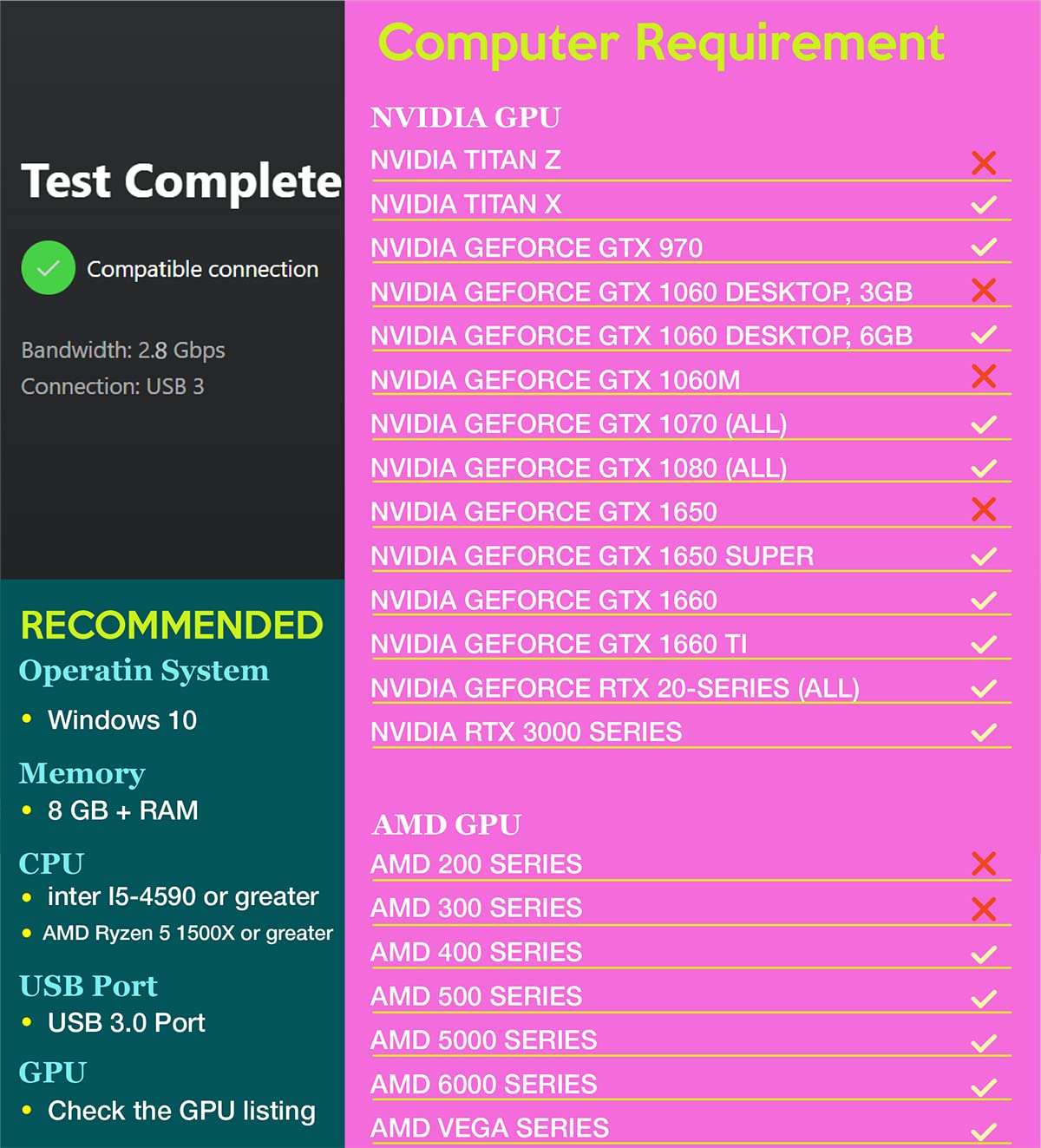 Test Complete

Compatible connection

Bandwidth: 2.8 Gbps
Connection: USB 3

RECOMMENDED

Operatin System
• Windows 10

Memory
• 8 GB + RAM

CPU
• inter I5-4590 or greater
• AMD Ryzen 5 1500X or greater

USB Port
• USB 3.0 Port

GPU
• Check the GPU listing

Computer Requirement

NVIDIA GPU
NVIDIA TITAN Z ✗
NVIDIA TITAN X ✓
NVIDIA GEFORCE GTX 970 ✓
NVIDIA GEFORCE GTX 1060 DESKTOP, 3GB ✗
NVIDIA GEFORCE GTX 1060 DESKTOP, 6GB ✓
NVIDIA GEFORCE GTX 1060M ✗
NVIDIA GEFORCE GTX 1070 (ALL) ✓
NVIDIA GEFORCE GTX 1080 (ALL) ✓
NVIDIA GEFORCE GTX 1650 ✗
NVIDIA GEFORCE GTX 1650 SUPER ✓
NVIDIA GEFORCE GTX 1660 ✓
NVIDIA GEFORCE GTX 1660 TI ✓
NVIDIA GEFORCE RTX 20-SERIES (ALL) ✓
NVIDIA RTX 3000 SERIES ✓

AMD GPU
AMD 200 SERIES ✗
AMD 300 SERIES ✗
AMD 400 SERIES ✓
AMD 500 SERIES ✓
AMD 5000 SERIES ✓
AMD 6000 SERIES ✓
AMD VEGA SERIES ✓