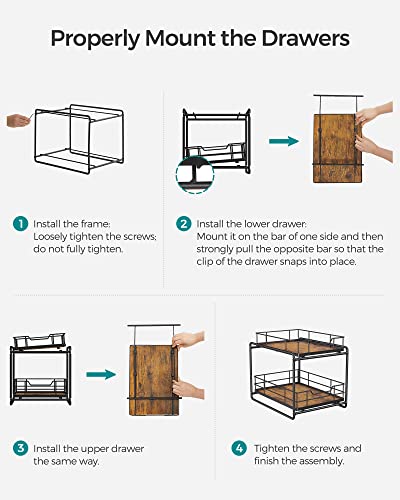 Properly Mount the Drawers

1 Install the frame:
Loosely tighten the screws; do not fully tighten.

2 Install the lower drawer:
Mount it on the bar of one side and then strongly pull the opposite bar so that the clip of the drawer snaps into place.

3 Install the upper drawer the same way.

4 Tighten the screws and finish the assembly.