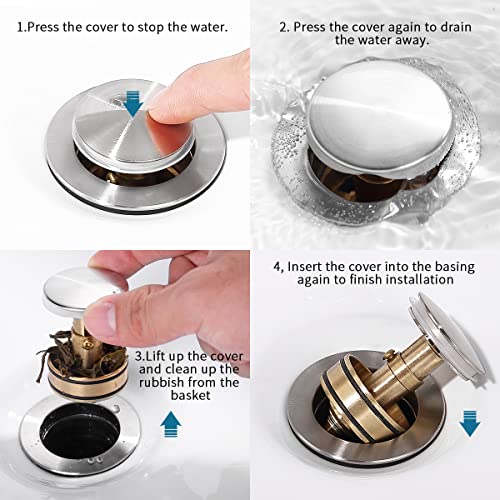 1.Press the cover to stop the water.

2. Press the cover again to drain the water away.

3.Lift up the cover and clean up the rubbish from the basket

4, Insert the cover into the basing again to finish installation