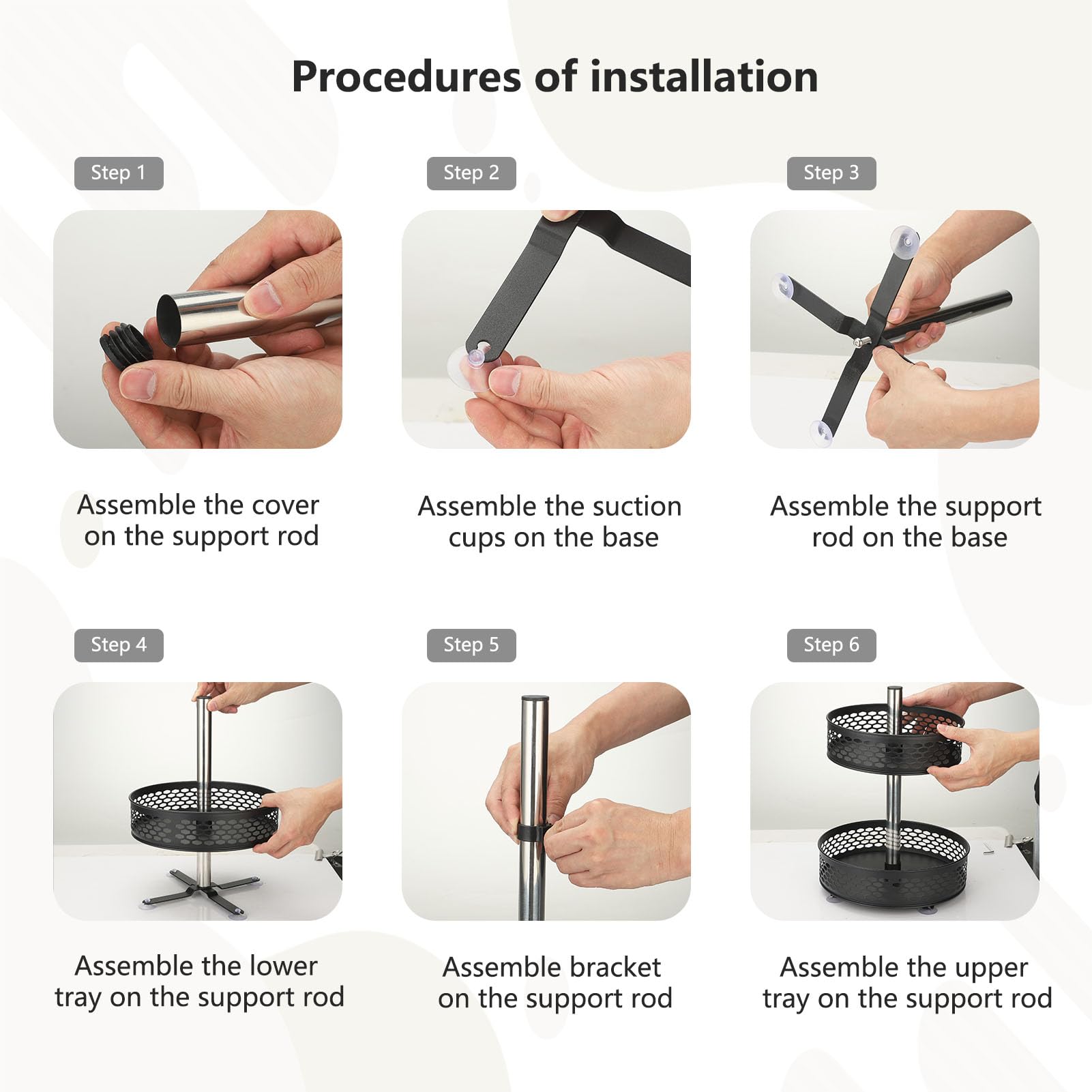 Procedures of installation

Step 1

Assemble the cover on the support rod

Step 2

Assemble the suction cups on the base

Step 3

Assemble the support rod on the base

Step 4

Assemble the lower tray on the support rod

Step 5

Assemble bracket on the support rod

Step 6

Assemble the upper tray on the support rod