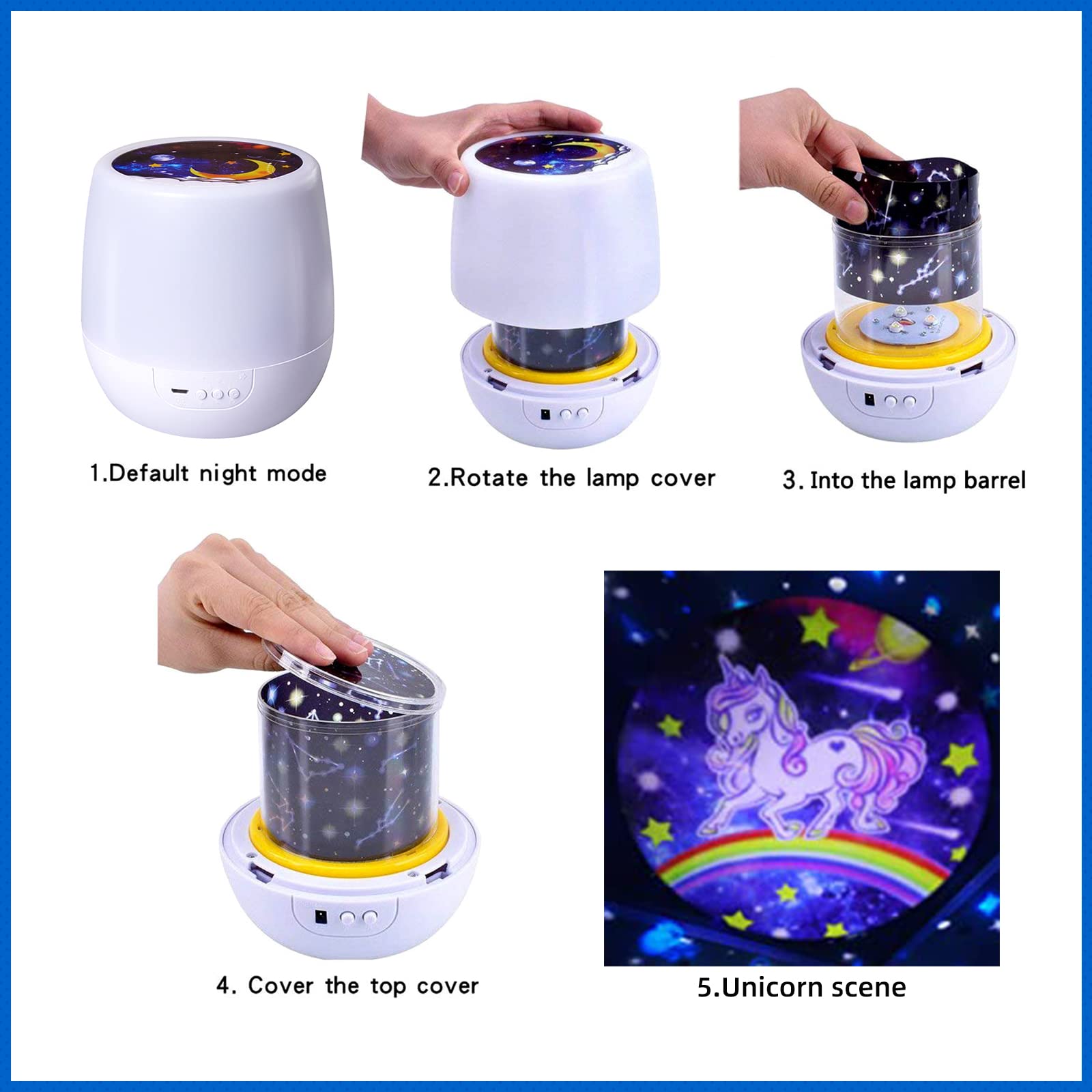 1.Default night mode

2.Rotate the lamp cover

3. Into the lamp barrel

4. Cover the top cover

5.Unicorn scene