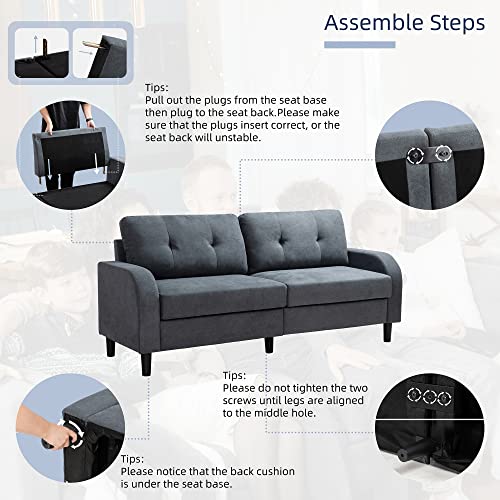 Assemble Steps

Tips:
Pull out the plugs from the seat base then plug to the seat back.Please make sure that the plugs insert correct, or the seat back will unstable.

Tips:
Please do not tighten the two screws until legs are aligned to the middle hole.

Tips:
Please notice that the back cushion is under the seat base.