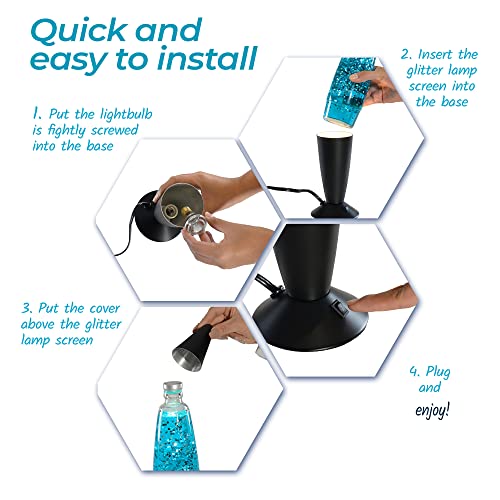 Quick and easy to install

1. Put the lightbulb is fightly screwed into the base

2. Insert the glitter lamp screen into the base

3. Put the cover above the glitter lamp screen

4. Plug and enjoy!