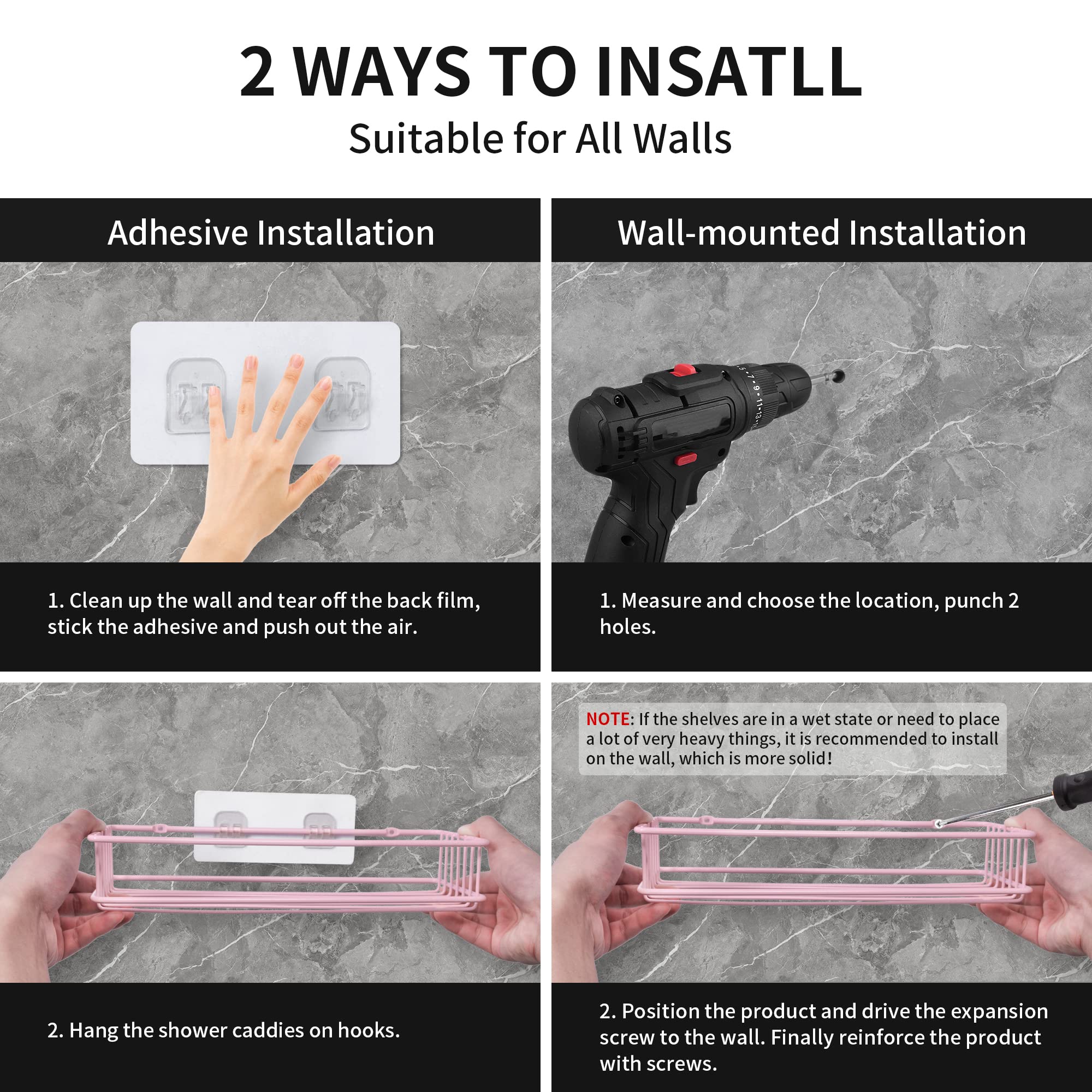 2 WAYS TO INSATLL
Suitable for All Walls

Adhesive Installation

1. Clean up the wall and tear off the back film, stick the adhesive and push out the air.

2. Hang the shower caddies on hooks.

Wall-mounted Installation

5 · 7 · 9 · 11 · 13

1. Measure and choose the location, punch 2 holes.

NOTE: If the shelves are in a wet state or need to place a lot of very heavy things, it is recommended to install on the wall, which is more solid!

2. Position the product and drive the expansion screw to the wall. Finally reinforce the product with screws.