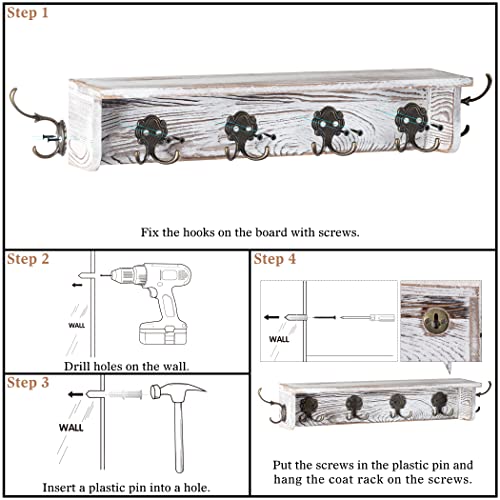 Step 1

Fix the hooks on the board with screws.

Step 2

WALL

Drill holes on the wall.

Step 3

WALL

Insert a plastic pin into a hole.

Step 4

WALL

Put the screws in the plastic pin and hang the coat rack on the screws.