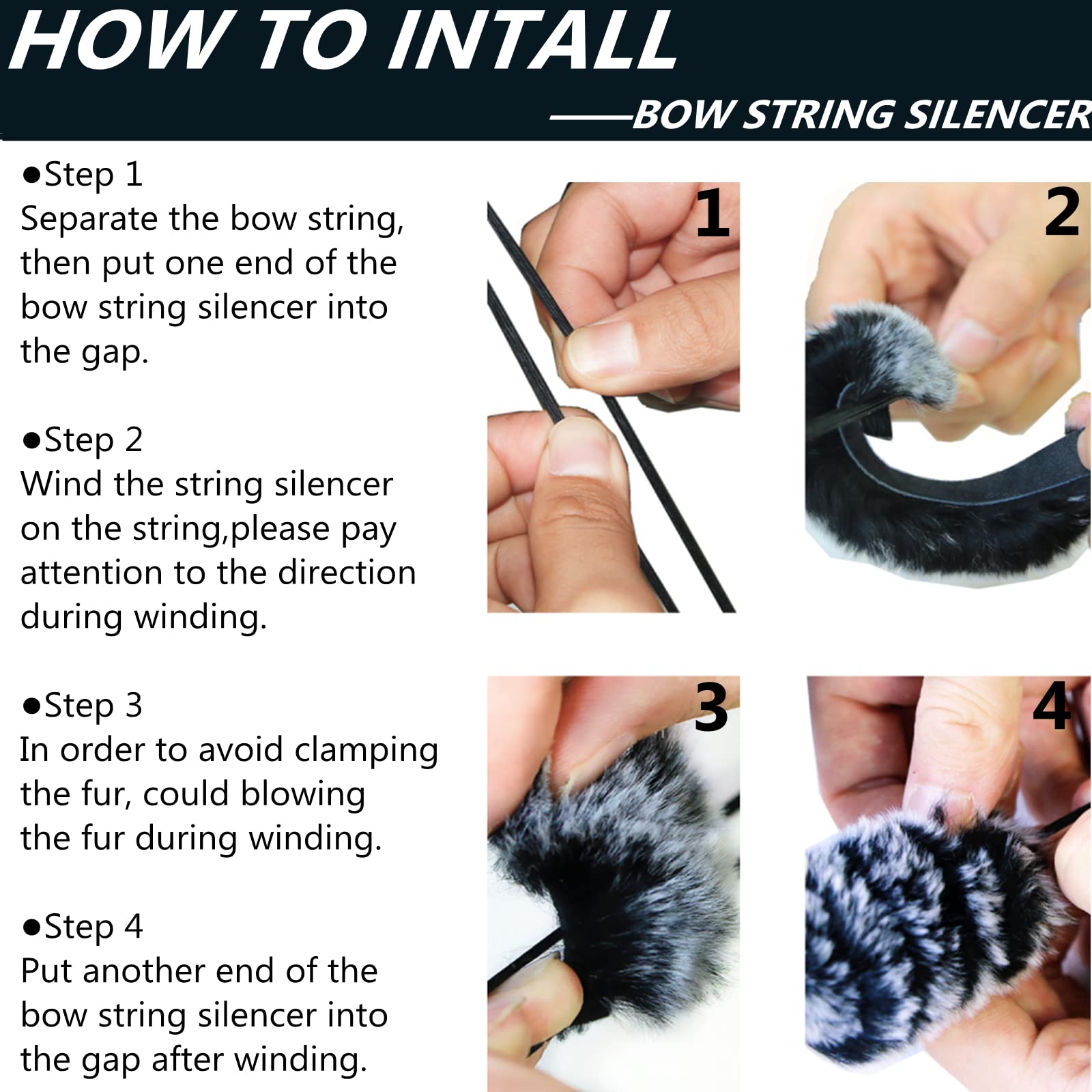 HOW TO INTALL

——BOW STRING SILENCER

• Step 1
Separate the bow string, then put one end of the bow string silencer into the gap.

• Step 2
Wind the string silencer on the string,please pay attention to the direction during winding.

• Step 3
In order to avoid clamping the fur, could blowing the fur during winding.

• Step 4
Put another end of the bow string silencer into the gap after winding.

1

2

3

4