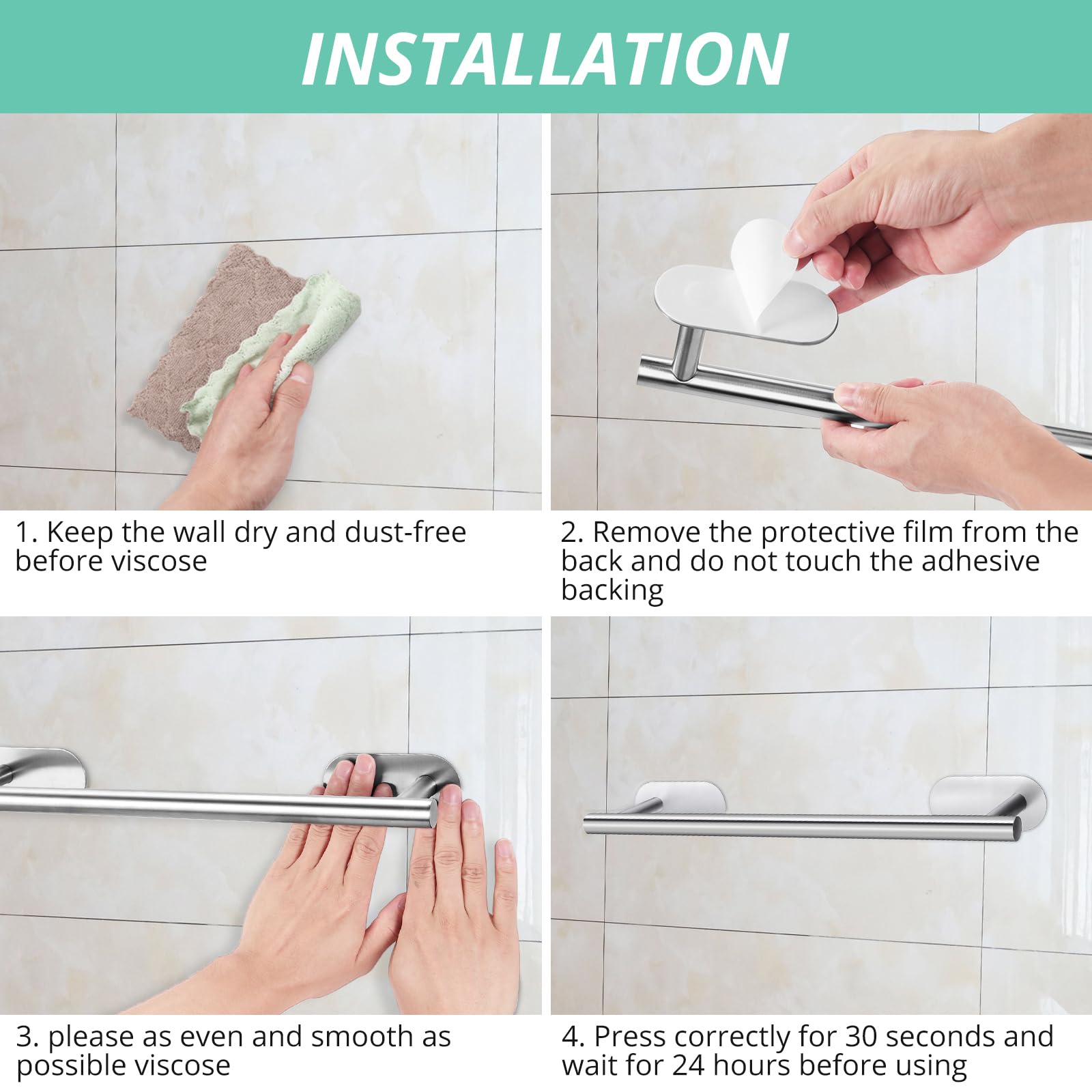 INSTALLATION

1. Keep the wall dry and dust-free before viscose

2. Remove the protective film from the back and do not touch the adhesive backing

3. please as even and smooth as possible viscose

4. Press correctly for 30 seconds and wait for 24 hours before using