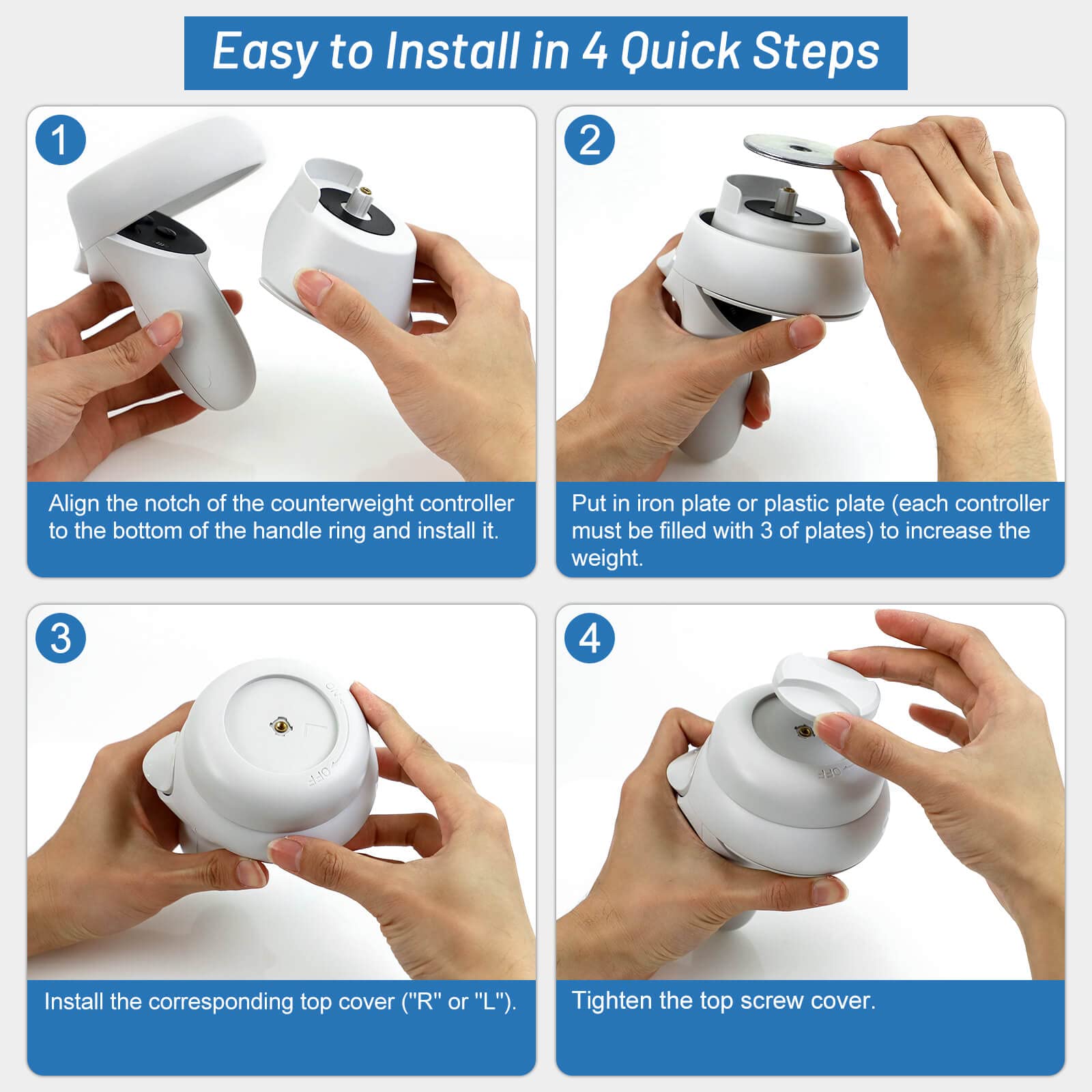 Easy to Install in 4 Quick Steps

1

Align the notch of the counterweight controller to the bottom of the handle ring and install it.

2

Put in iron plate or plastic plate (each controller must be filled with 3 of plates) to increase the weight.

3

ON
L
OFF

Install the corresponding top cover ("R" or "L").

4

OFF

Tighten the top screw cover.