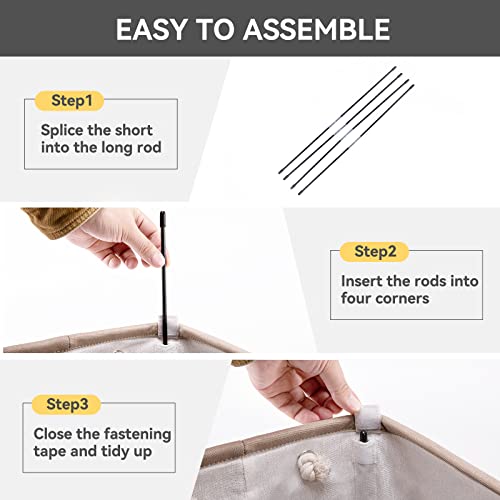 EASY TO ASSEMBLE

Step1

Splice the short into the long rod

Step2

Insert the rods into four corners

Step3

Close the fastening tape and tidy up