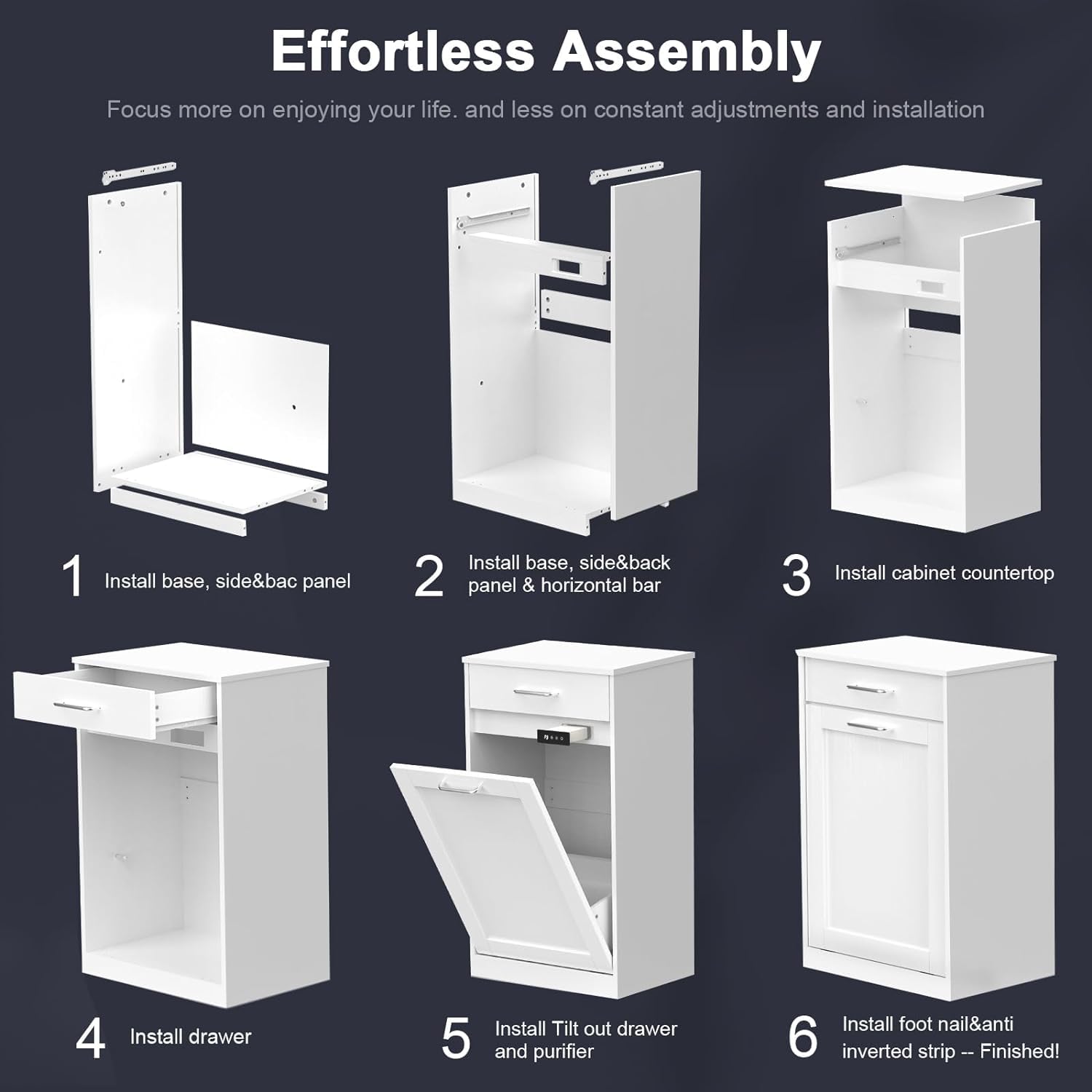 Effortless Assembly

Focus more on enjoying your life. and less on constant adjustments and installation

1 Install base, side&bac panel

2 Install base, side&back panel & horizontal bar

3 Install cabinet countertop

4 Install drawer

5 Install Tilt out drawer and purifier

6 Install foot nail&anti inverted strip -- Finished!