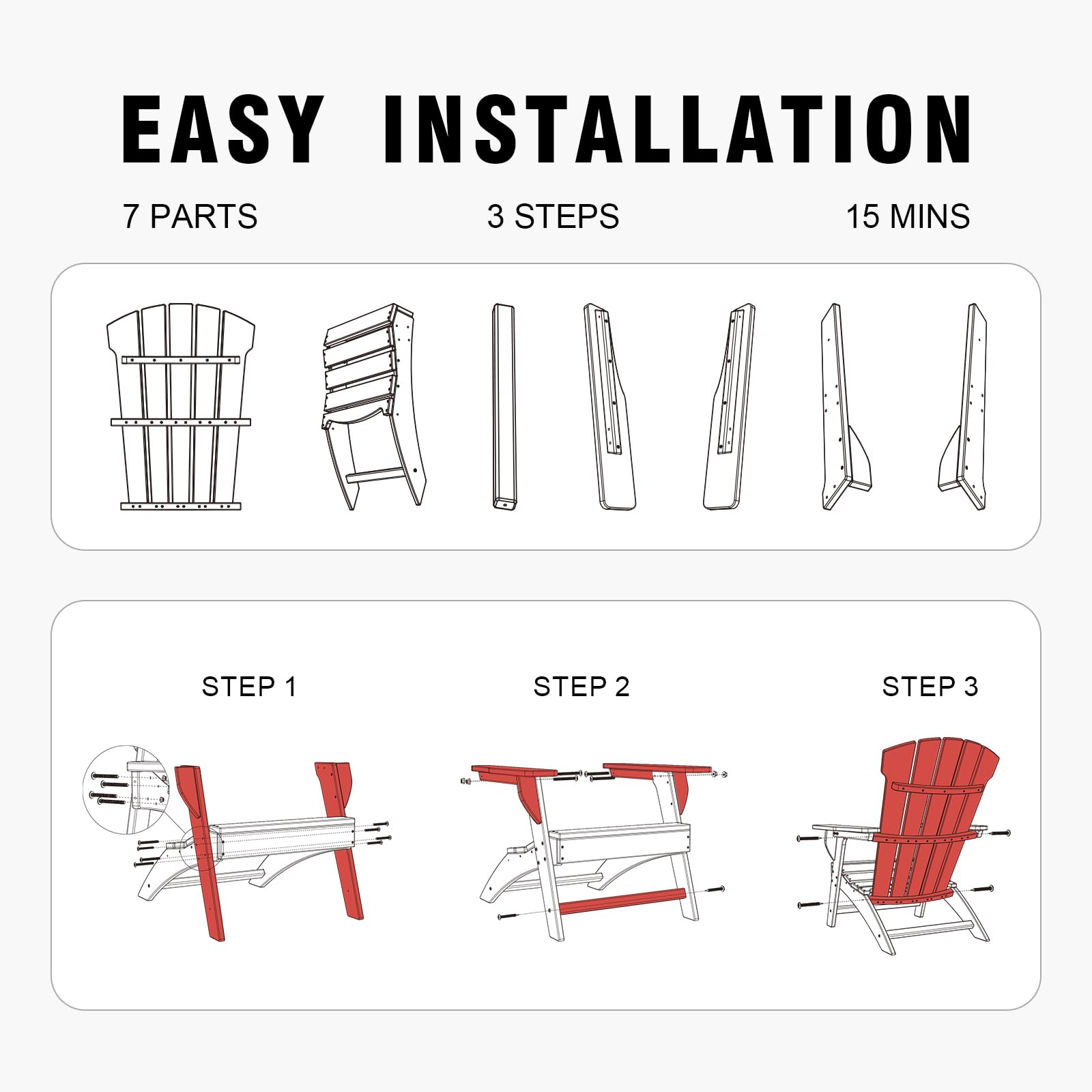 EASY INSTALLATION

7 PARTS

3 STEPS

15 MINS

STEP 1

STEP 2

STEP 3