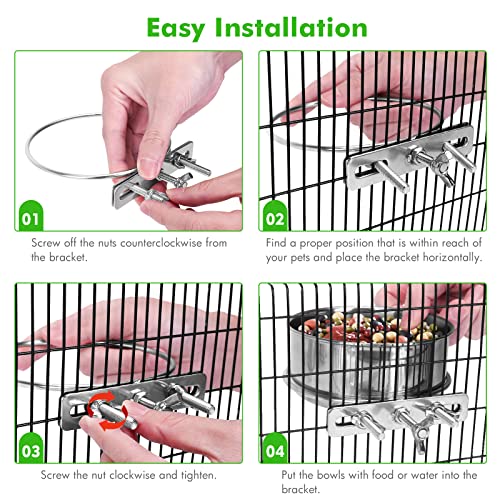 Easy Installation

01

Screw off the nuts counterclockwise from the bracket.

02

Find a proper position that is within reach of your pets and place the bracket horizontally.

03

Screw the nut clockwise and tighten.

04

Put the bowls with food or water into the bracket.