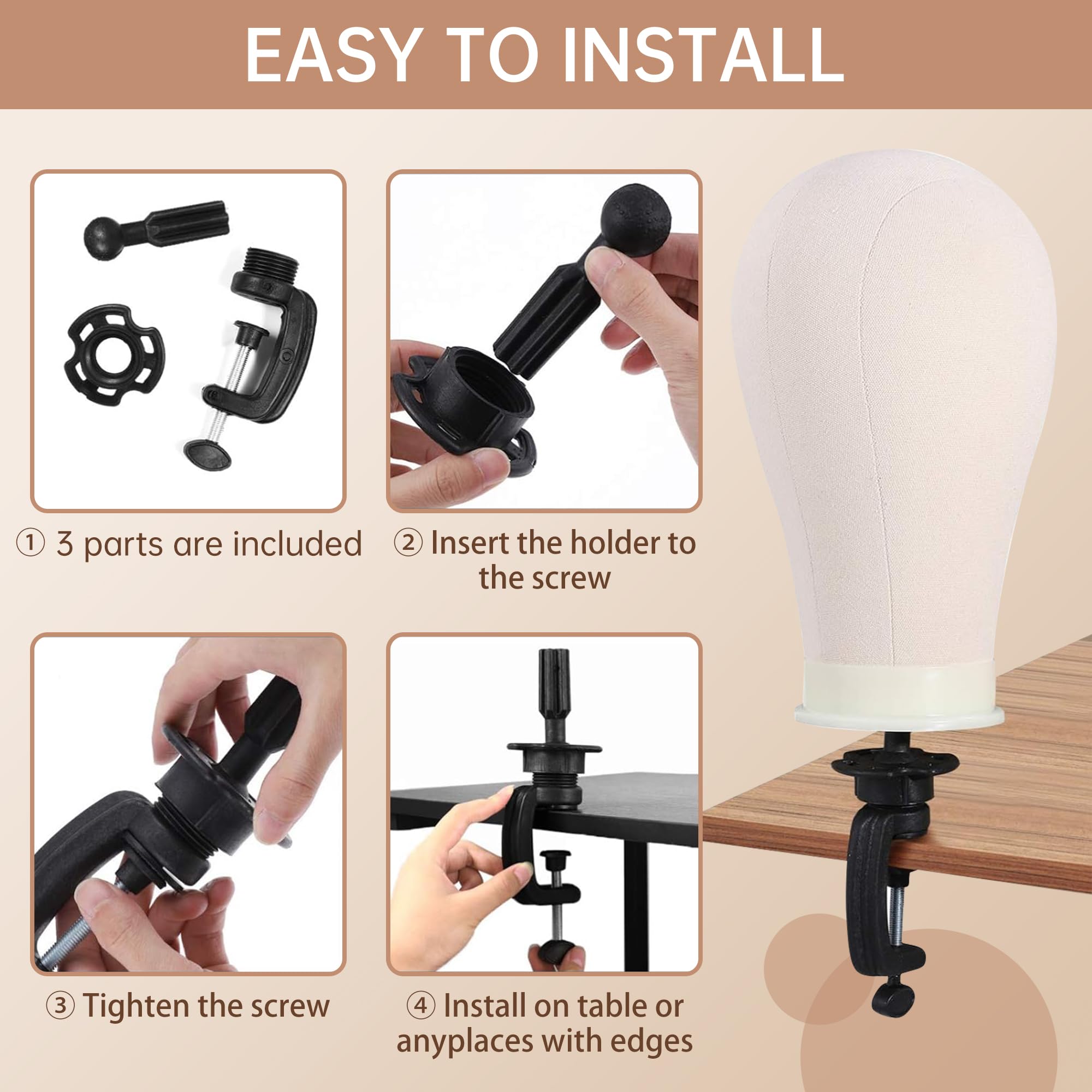 EASY TO INSTALL

① 3 parts are included

② Insert the holder to the screw

③ Tighten the screw

④ Install on table or anyplaces with edges