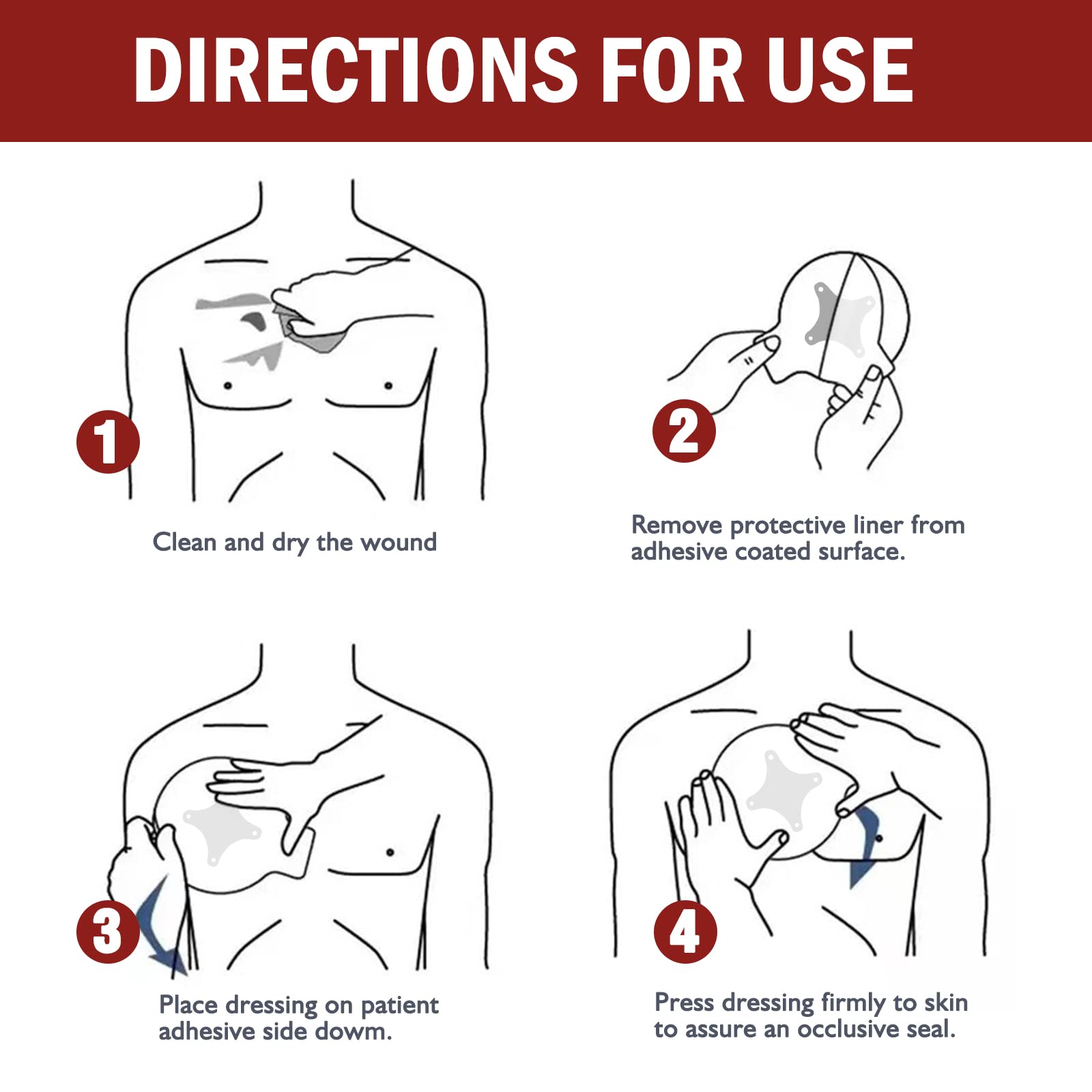 DIRECTIONS FOR USE

1

Clean and dry the wound

2

Remove protective liner from adhesive coated surface.

3

Place dressing on patient adhesive side dowm.

4

Press dressing firmly to skin to assure an occlusive seal.