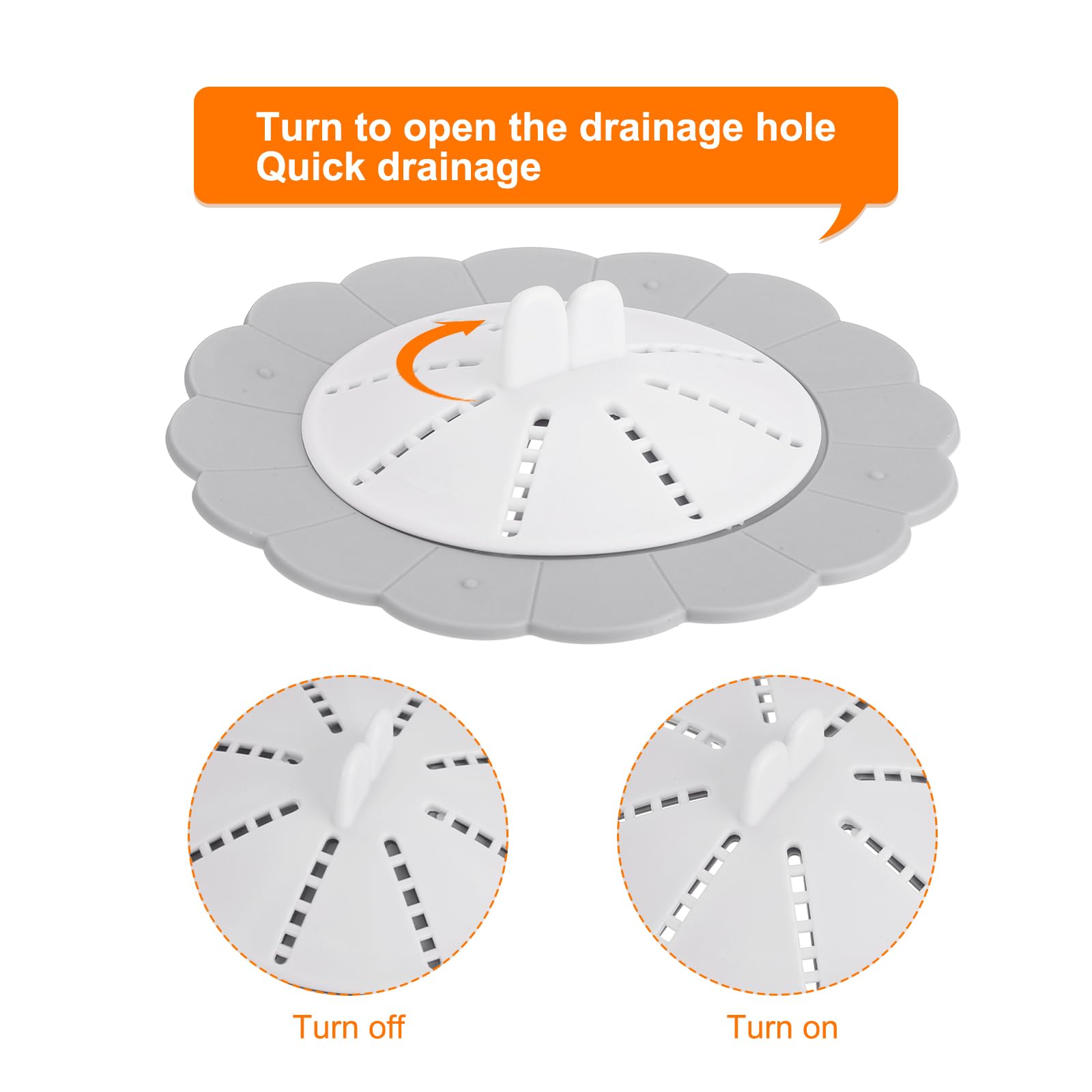 Turn to open the drainage hole
Quick drainage

Turn off

Turn on