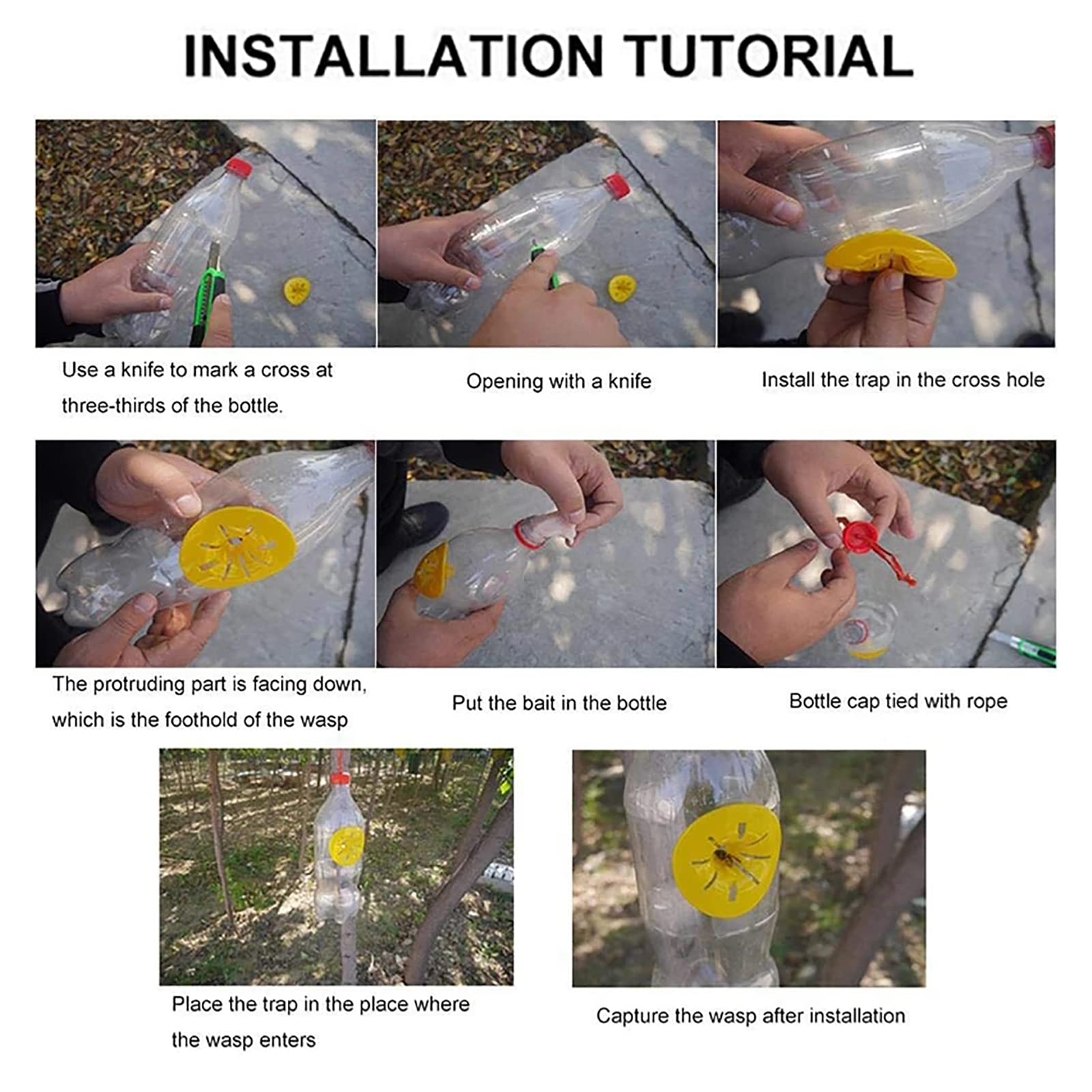 INSTALLATION TUTORIAL

Use a knife to mark a cross at three-thirds of the bottle.

Opening with a knife

Install the trap in the cross hole

The protruding part is facing down, which is the foothold of the wasp

Put the bait in the bottle

Bottle cap tied with rope

Place the trap in the place where the wasp enters

Capture the wasp after installation