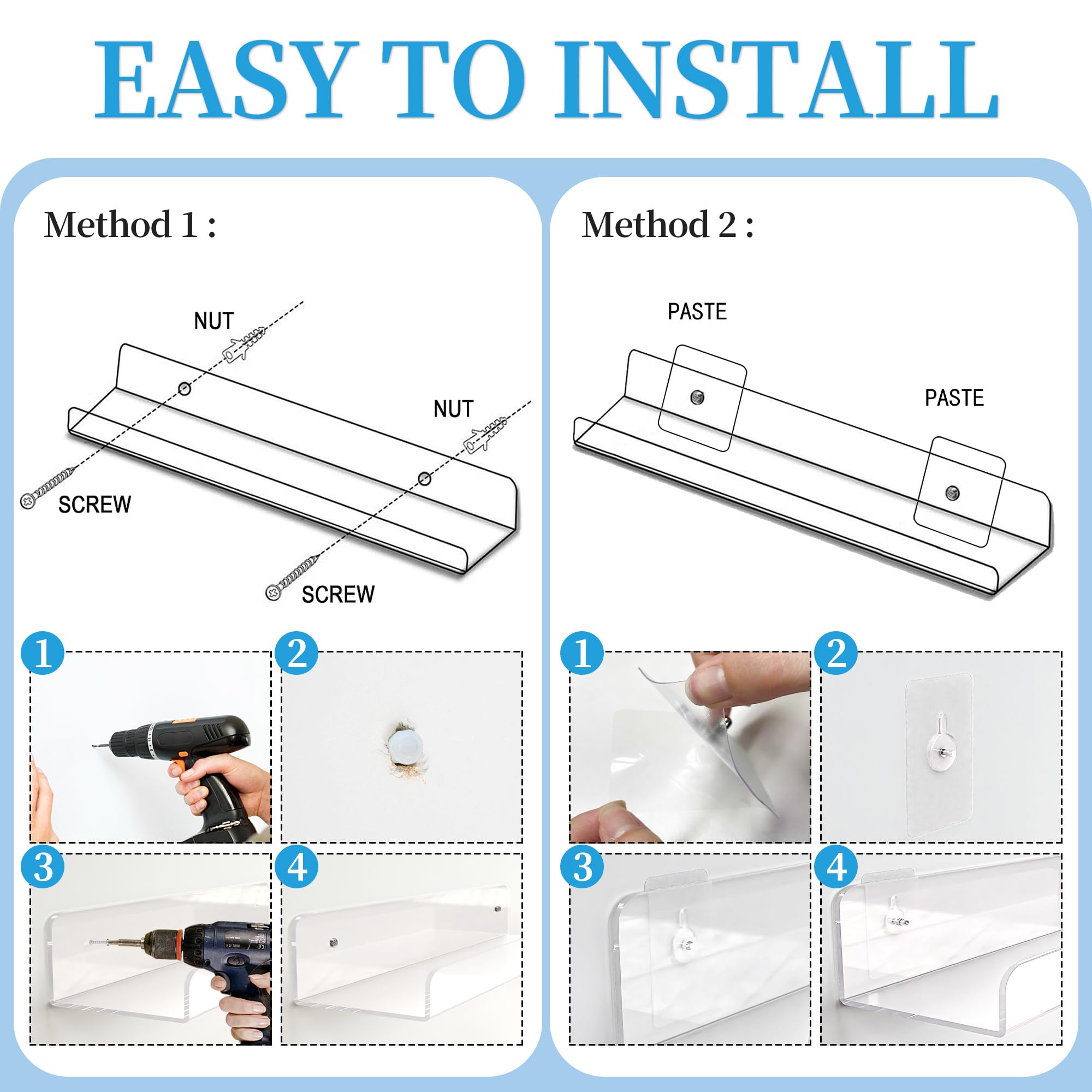 EASY TO INSTALL

Method 1 :

NUT

NUT

SCREW

SCREW

1

2

3

4

Method 2 :

PASTE

PASTE

1

2

3

4