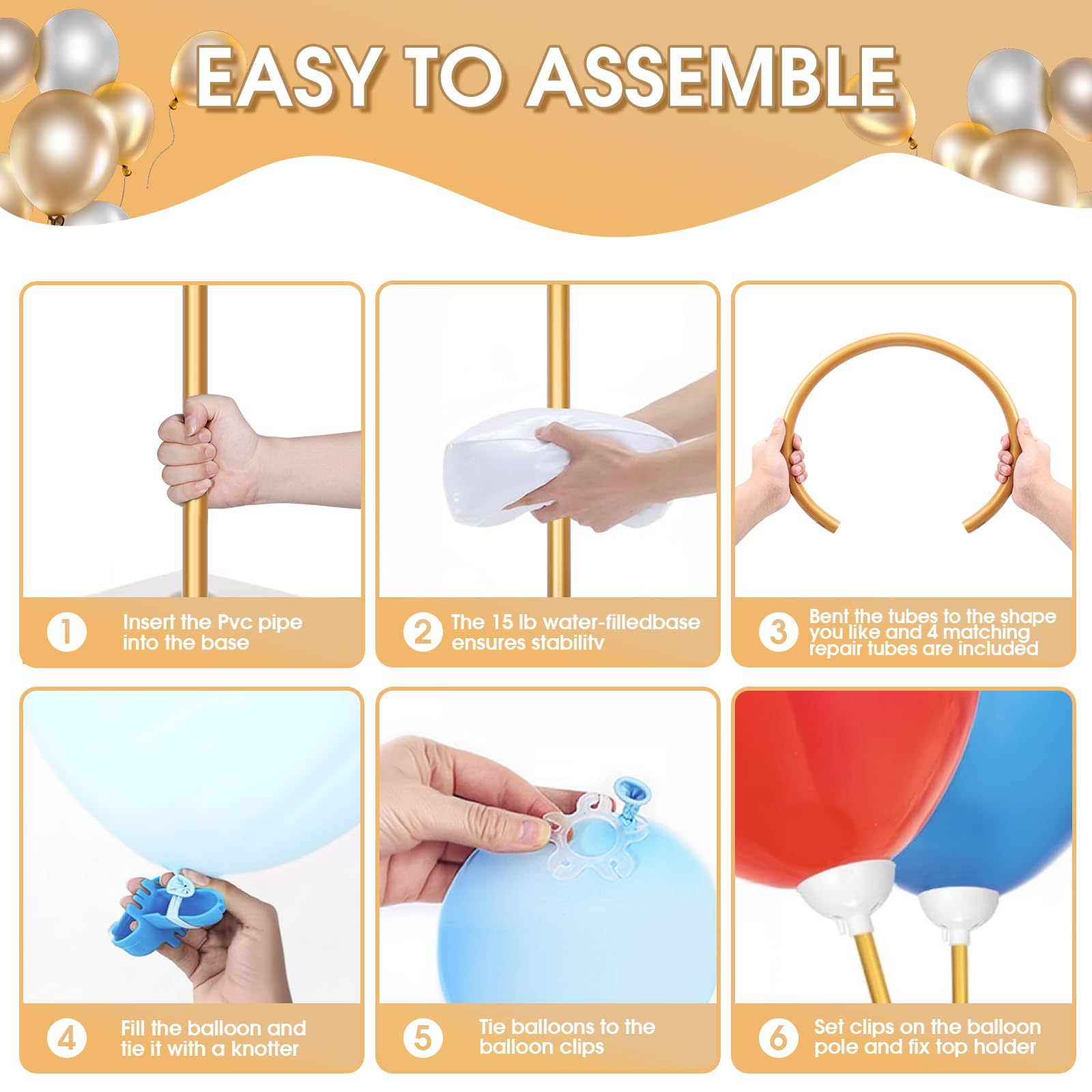 EASY TO ASSEMBLE

1 Insert the Pvc pipe into the base

2 The 15 lb water-filledbase ensures stabilitv

3 Bent the tubes to the shape you like and 4 matching repair tubes are included

4 Fill the balloon and tie it with a knotter

5 Tie balloons to the balloon clips

6 Set clips on the balloon pole and fix top holder