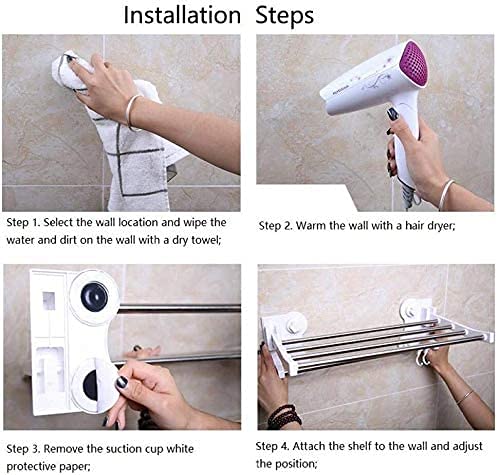 Installation Steps

Step 1. Select the wall location and wipe the water and dirt on the wall with a dry towel;

Step 2. Warm the wall with a hair dryer;

Step 3. Remove the suction cup white protective paper;

Step 4. Attach the shelf to the wall and adjust the position;