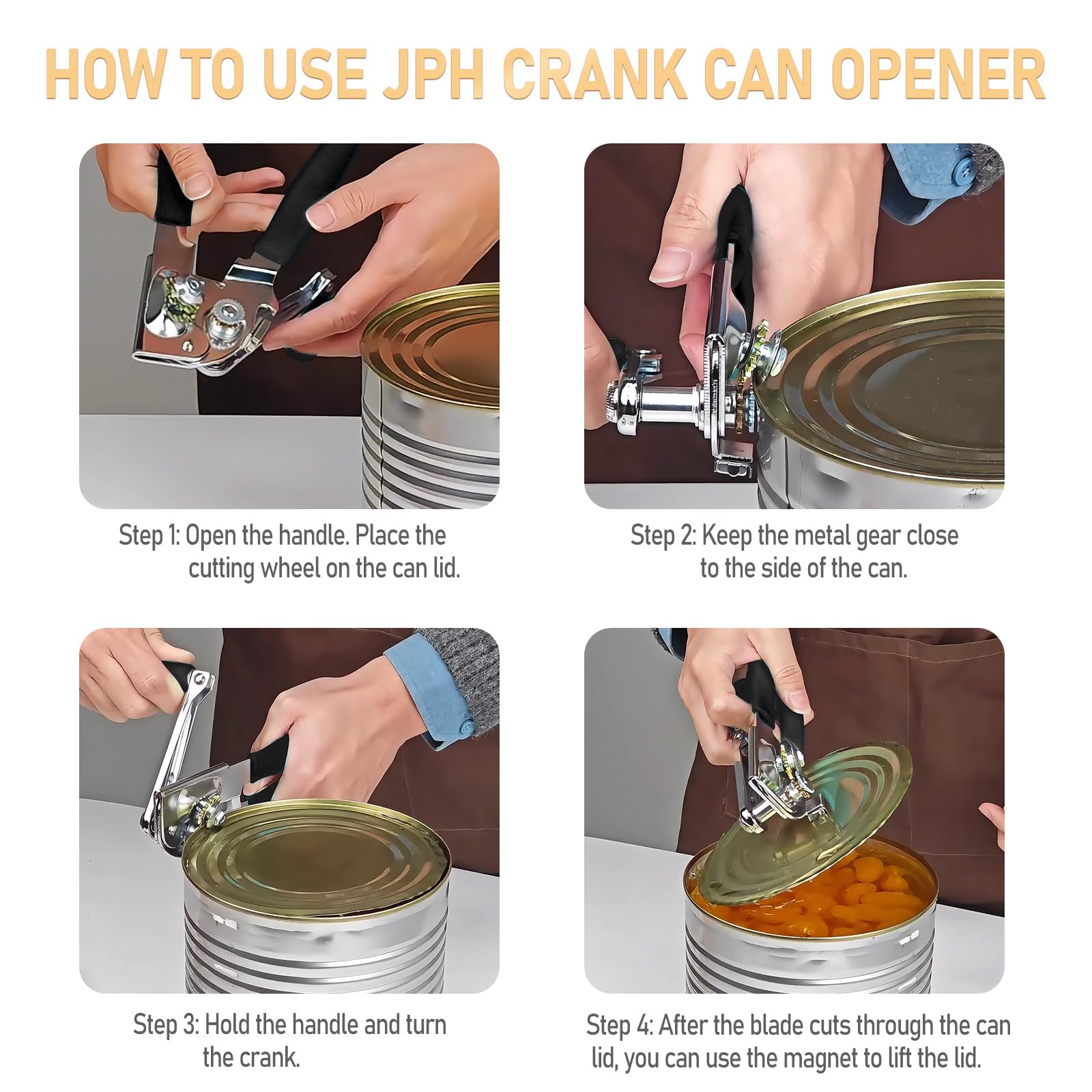 HOW TO USE JPH CRANK CAN OPENER

Step 1: Open the handle. Place the cutting wheel on the can lid.

Step 2: Keep the metal gear close to the side of the can.

Step 3: Hold the handle and turn the crank.

Step 4: After the blade cuts through the can lid, you can use the magnet to lift the lid.