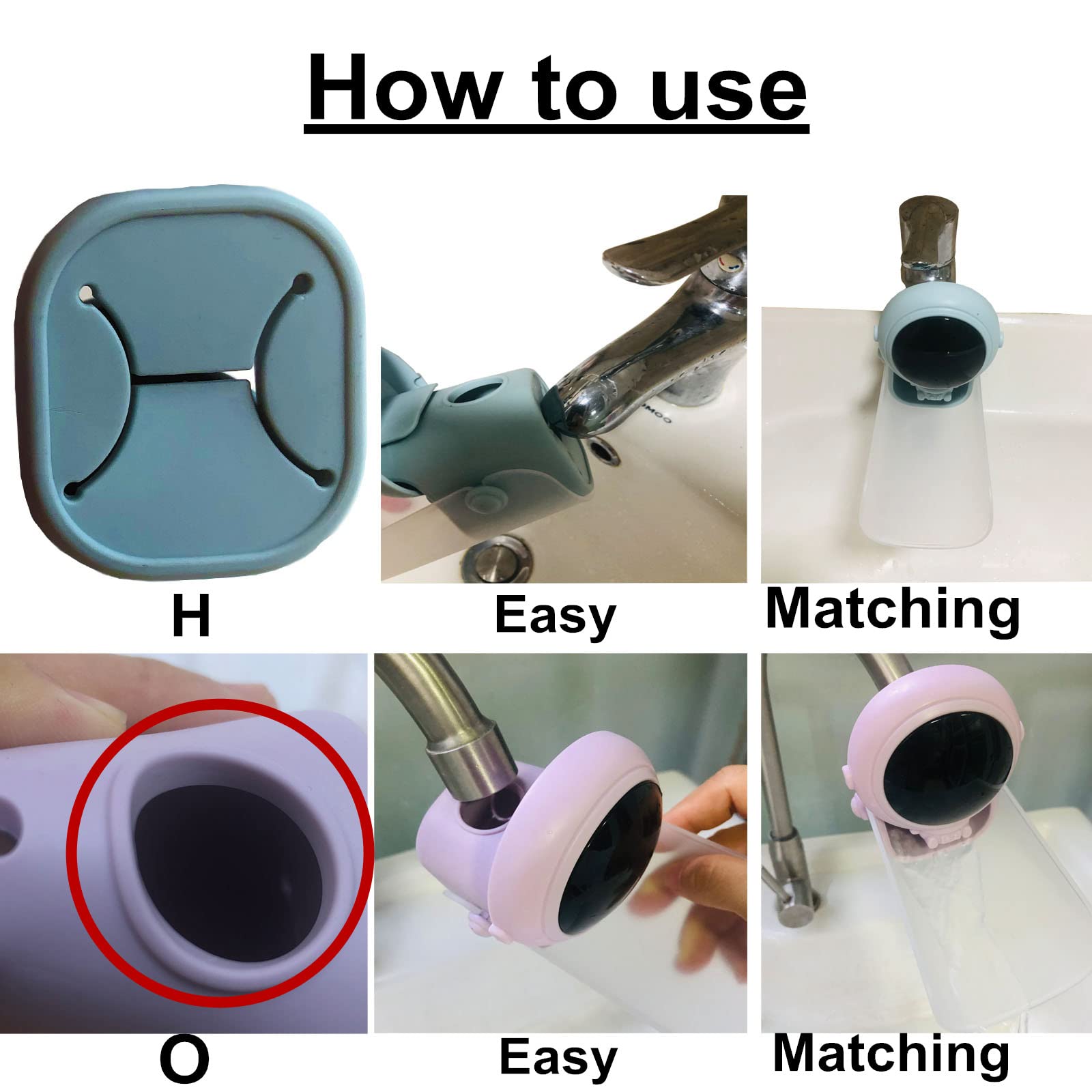 How to use

H

Easy

Matching

O

Easy

Matching