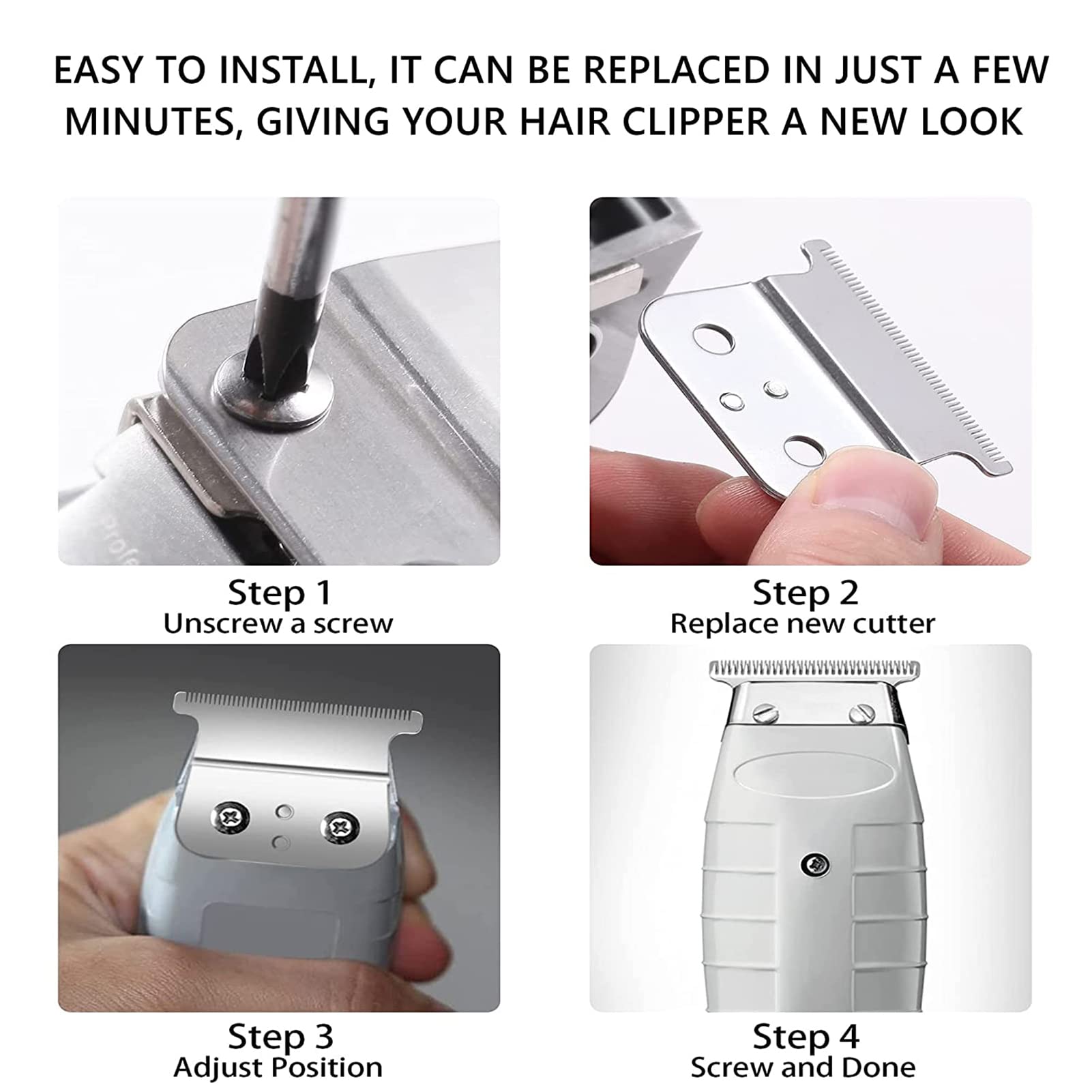 EASY TO INSTALL, IT CAN BE REPLACED IN JUST A FEW MINUTES, GIVING YOUR HAIR CLIPPER A NEW LOOK

Step 1
Unscrew a screw

Step 2
Replace new cutter

Step 3
Adjust Position

Step 4
Screw and Done