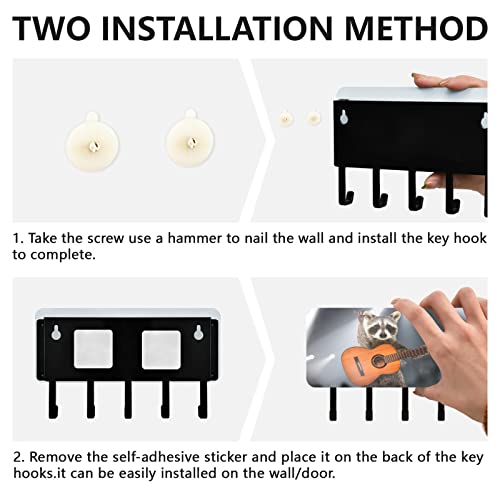 TWO INSTALLATION METHOD

1. Take the screw use a hammer to nail the wall and install the key hook to complete.

2. Remove the self-adhesive sticker and place it on the back of the key hooks.it can be easily installed on the wall/door.