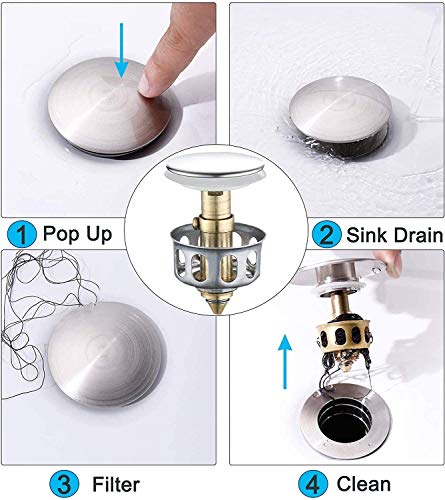 1 Pop Up

2 Sink Drain

3 Filter

4 Clean