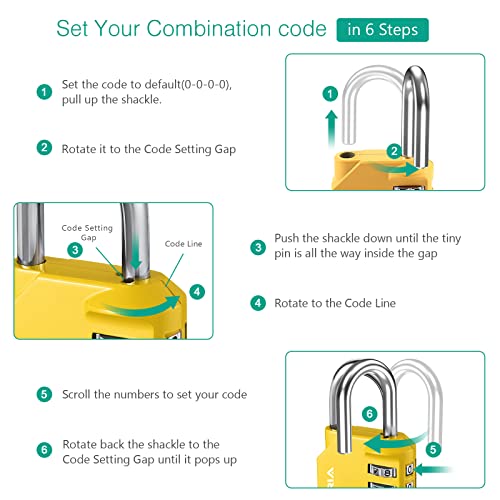 Set Your Combination code in 6 Steps

1 Set the code to default(0-0-0-0), pull up the shackle.

2 Rotate it to the Code Setting Gap

1

2

Code Setting Gap

3

Code Line

4

3 Push the shackle down until the tiny pin is all the way inside the gap

4 Rotate to the Code Line

5 Scroll the numbers to set your code

6 Rotate back the shackle to the Code Setting Gap until it pops up

6

5