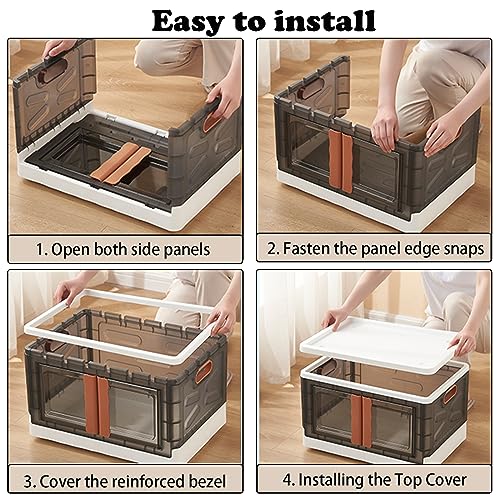 Easy to install

1. Open both side panels

2. Fasten the panel edge snaps

3. Cover the reinforced bezel

4. Installing the Top Cover