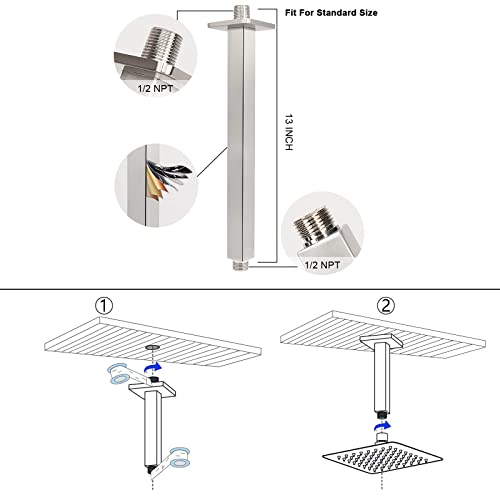 Fit For Standard Size

1/2 NPT

13 INCH

1/2 NPT

①

②