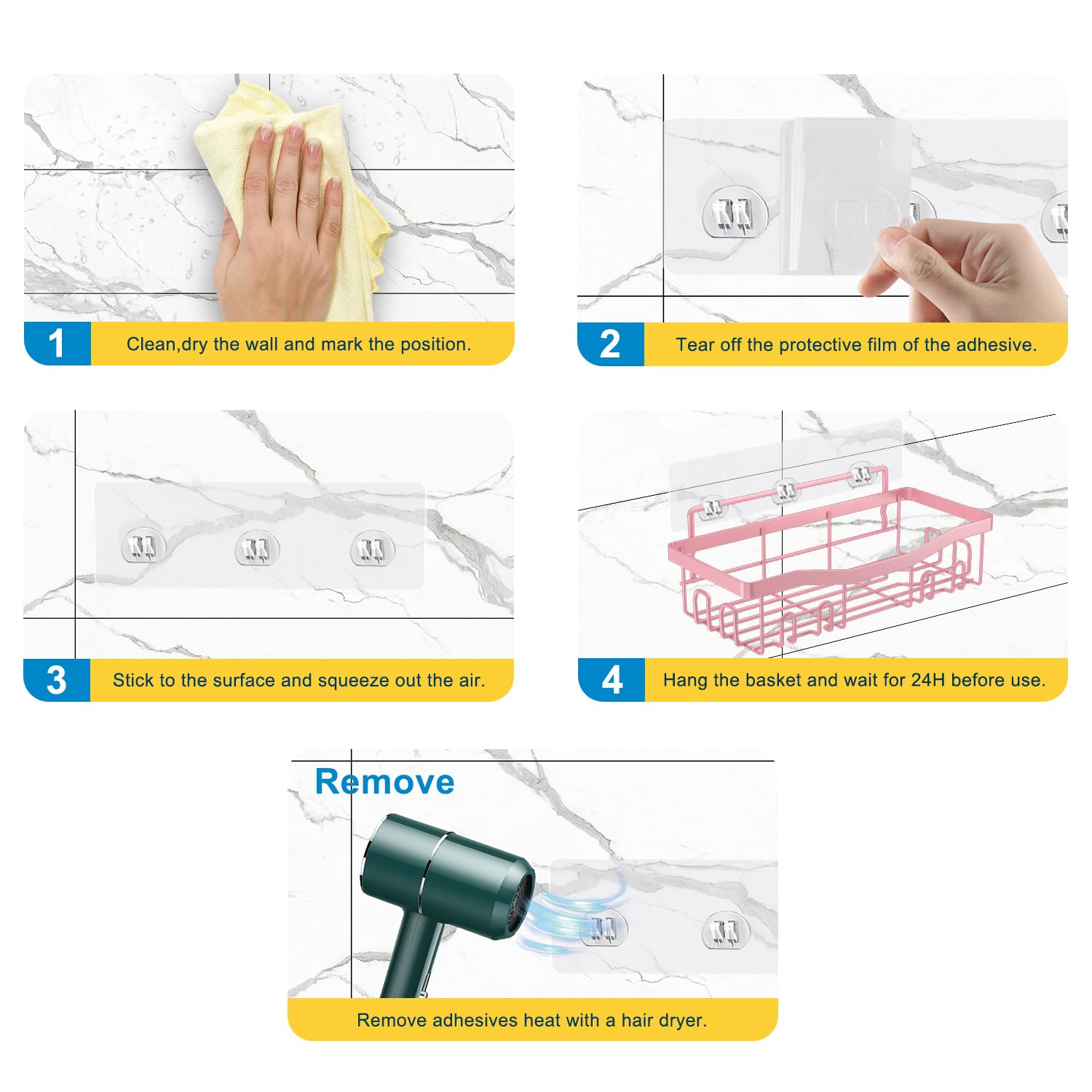 1 Clean,dry the wall and mark the position.

2 Tear off the protective film of the adhesive.

3 Stick to the surface and squeeze out the air.

4 Hang the basket and wait for 24H before use.

Remove

Remove adhesives heat with a hair dryer.