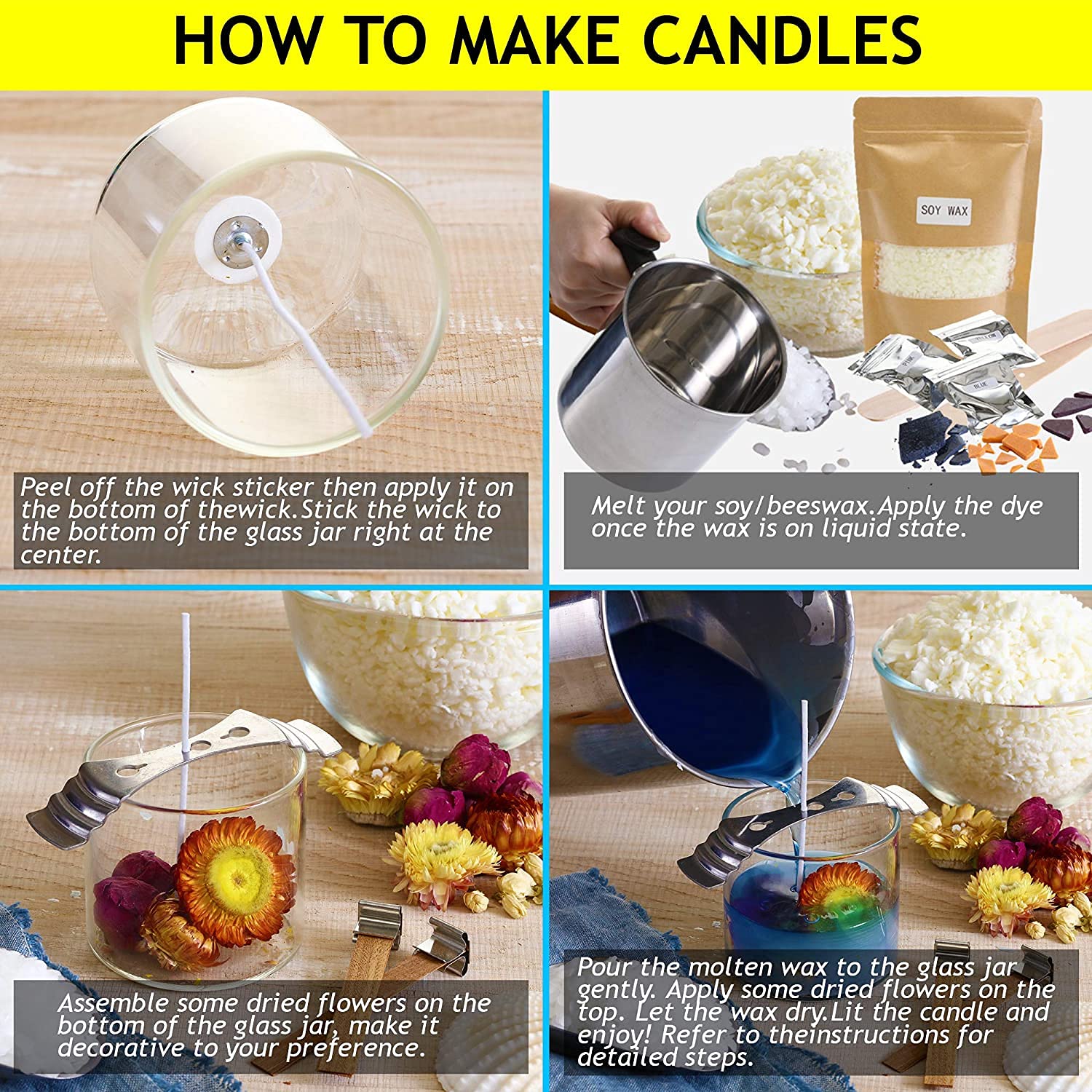 HOW TO MAKE CANDLES

Peel off the wick sticker then apply it on the bottom of thewick.Stick the wick to the bottom of the glass jar right at the center.

SOY WAX

PINK

YELLOW

BLUE

Melt your soy/beeswax.Apply the dye once the wax is on liquid state.

Assemble some dried flowers on the bottom of the glass jar, make it decorative to your preference.

Pour the molten wax to the glass jar gently. Apply some dried flowers on the top. Let the wax dry.Lit the candle and enjoy! Refer to theinstructions for detailed steps.