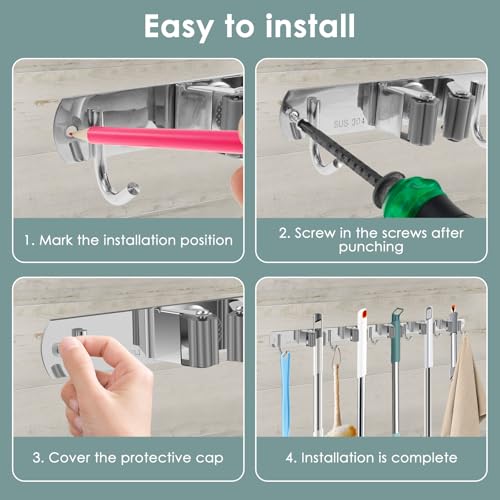 Easy to install

1. Mark the installation position

SUS 304

2. Screw in the screws after punching

3. Cover the protective cap

4. Installation is complete