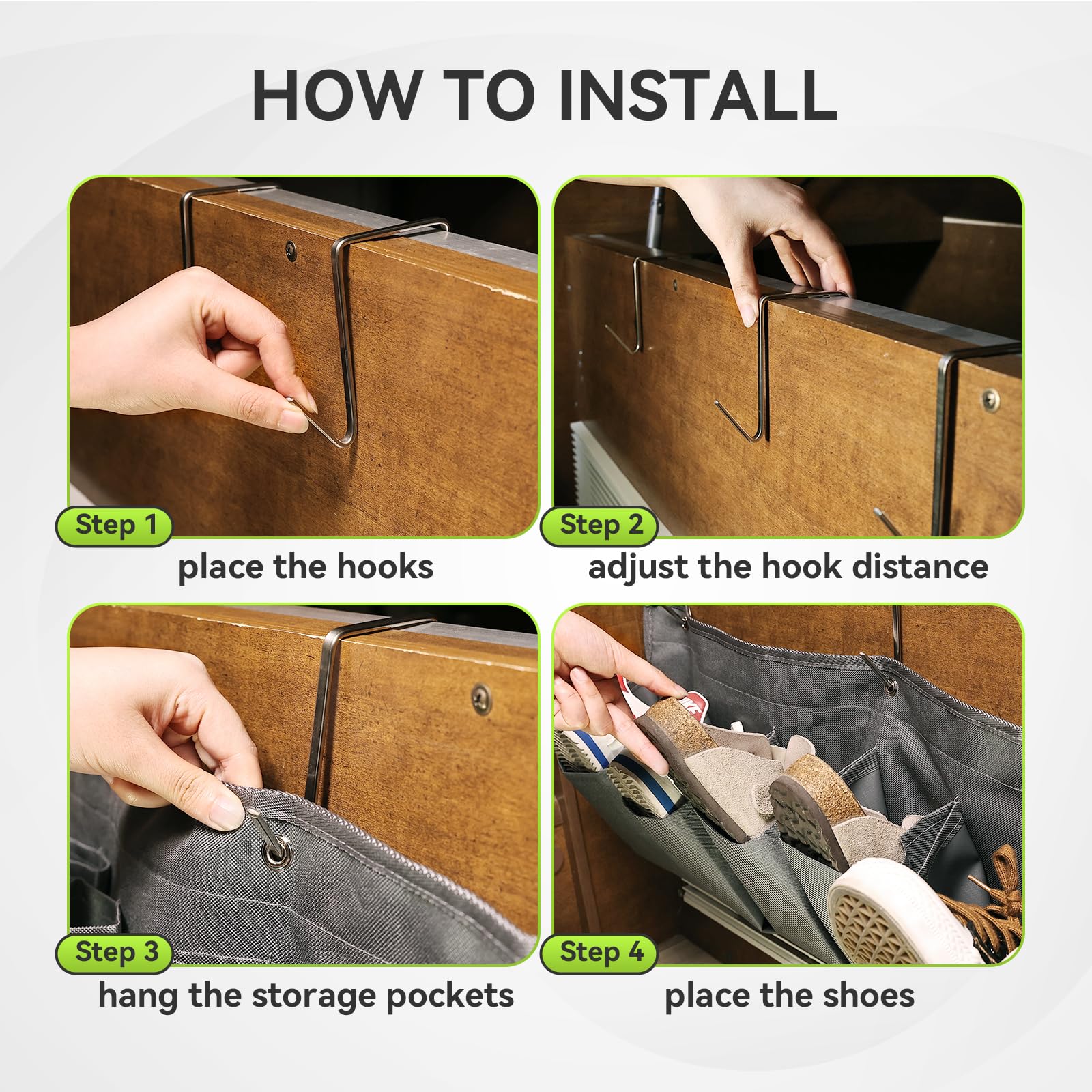 HOW TO INSTALL

Step 1
place the hooks

Step 2
adjust the hook distance

Step 3
hang the storage pockets

Step 4
place the shoes