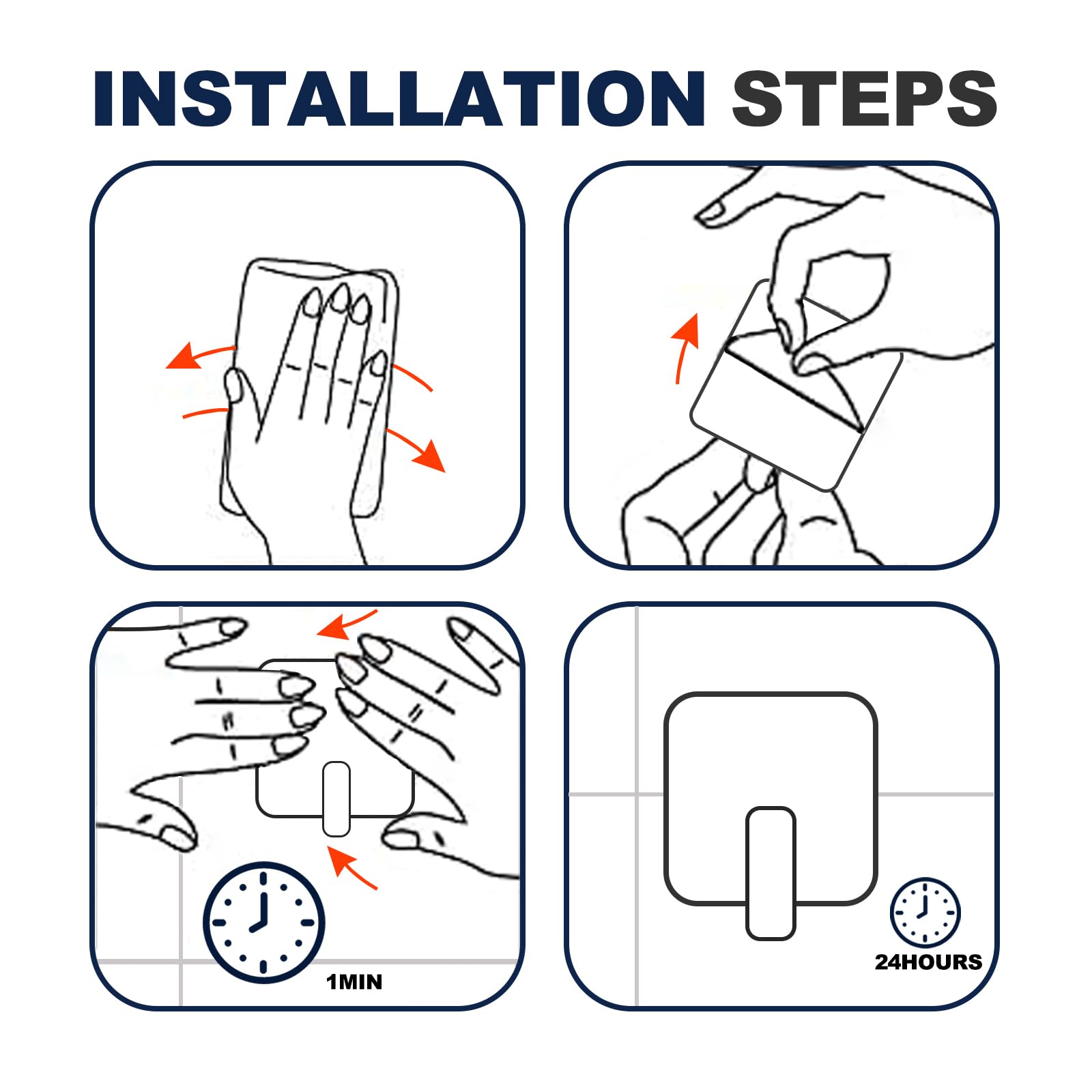 INSTALLATION STEPS

1MIN

24HOURS