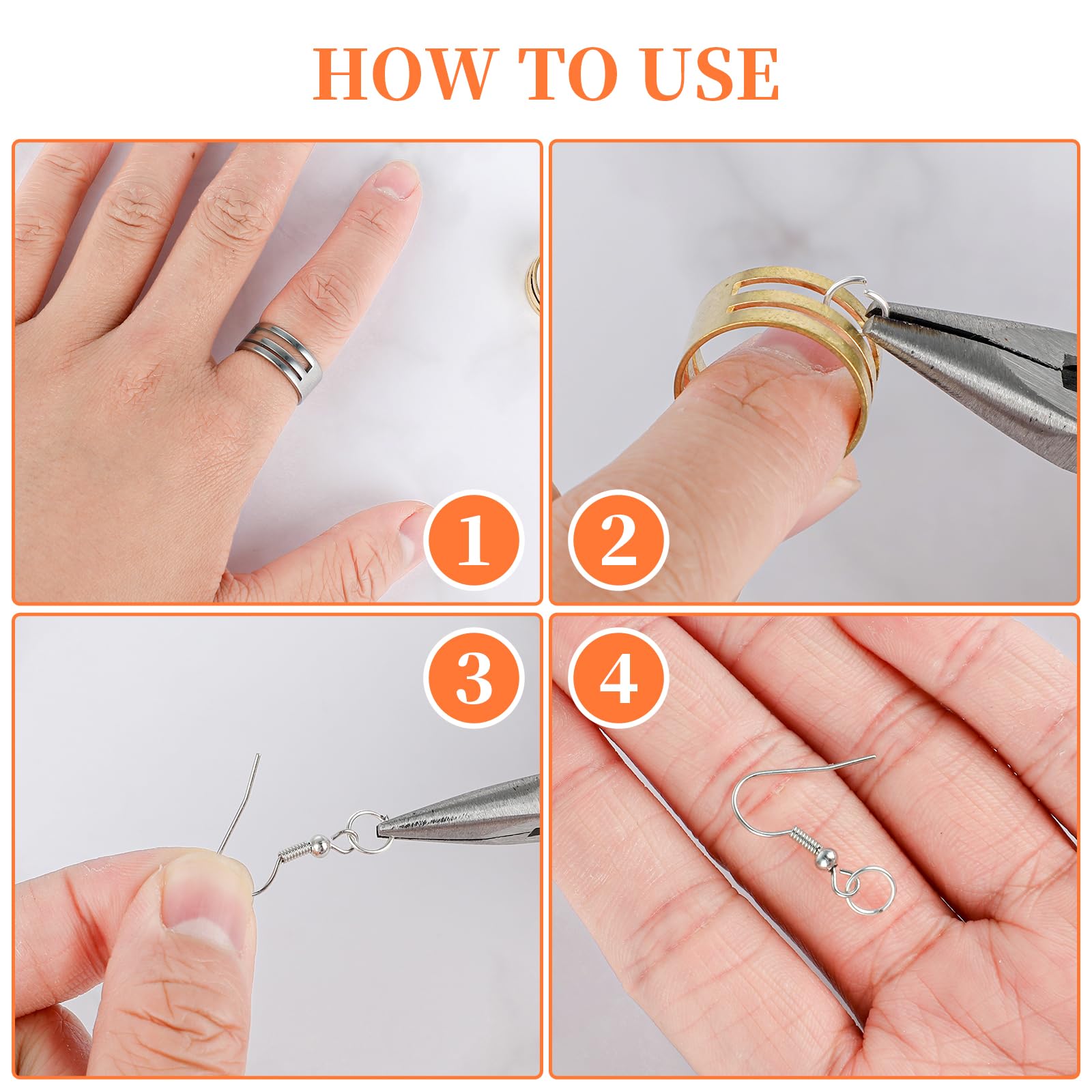 HOW TO USE

1

2

3

4