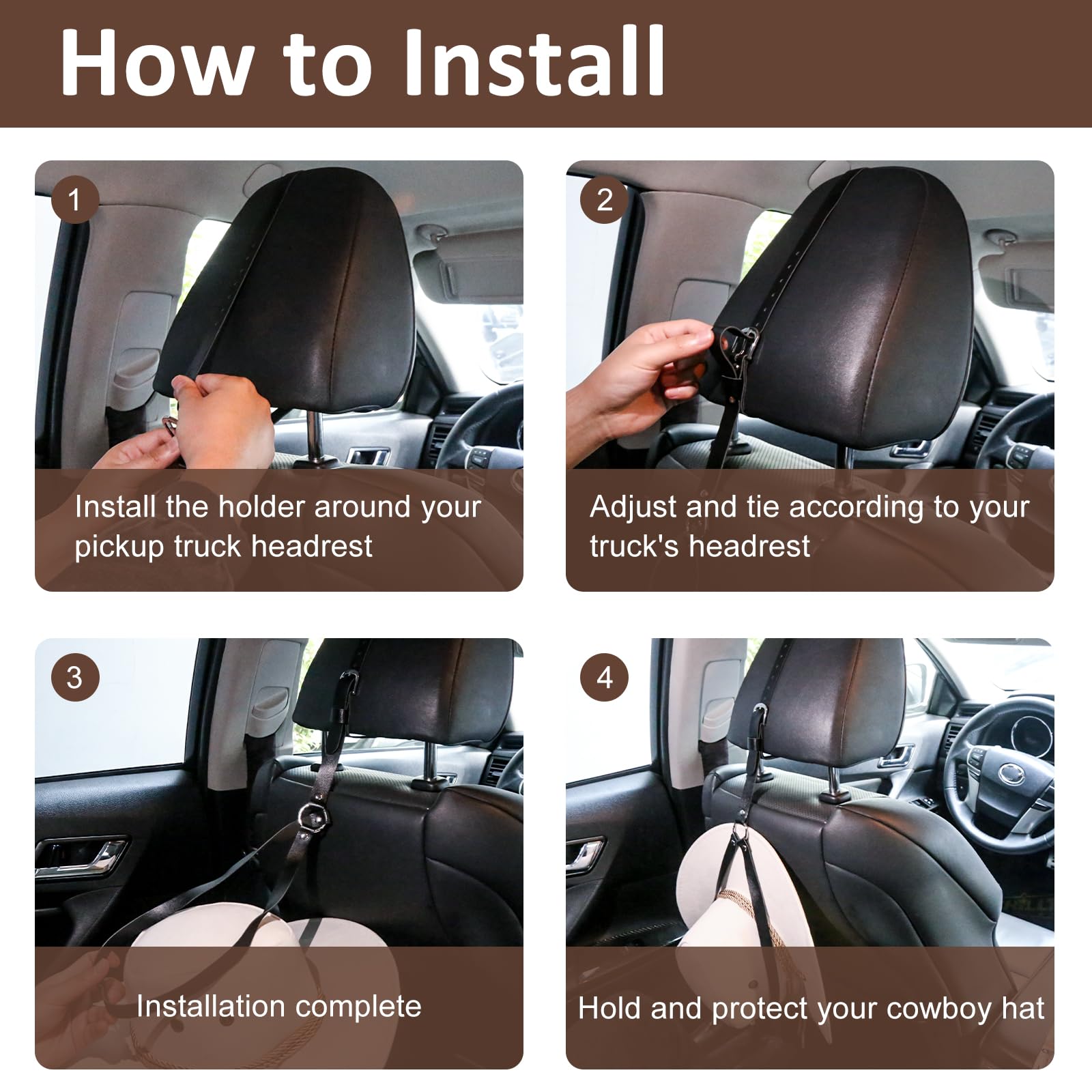 How to Install

1

Install the holder around your pickup truck headrest

2

Adjust and tie according to your truck's headrest

3

Installation complete

4

Hold and protect your cowboy hat