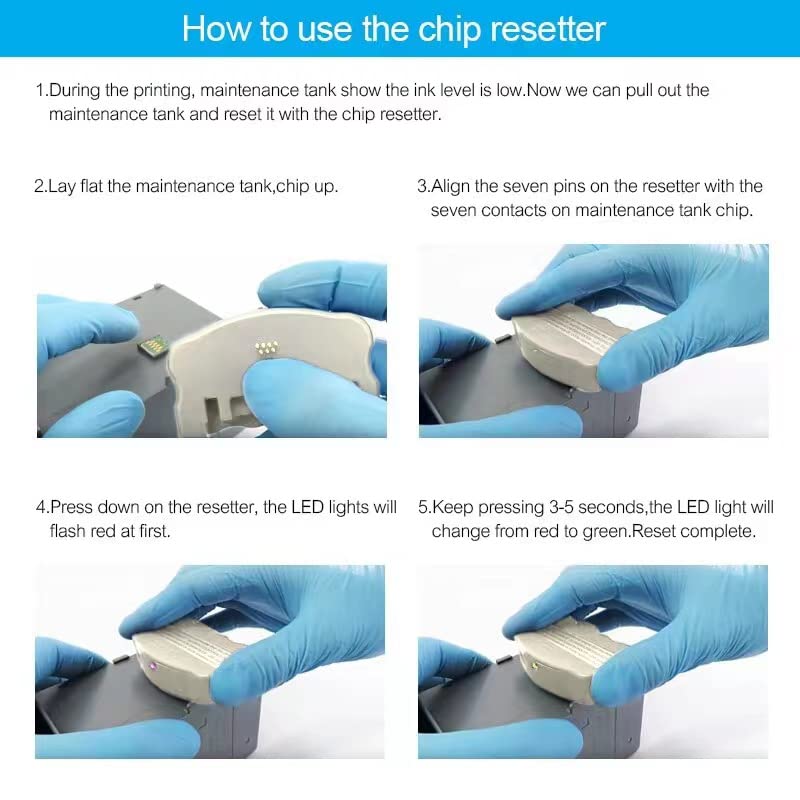 How to use the chip resetter

1.During the printing, maintenance tank show the ink level is low.Now we can pull out the maintenance tank and reset it with the chip resetter.

2.Lay flat the maintenance tank,chip up.

3.Align the seven pins on the resetter with the seven contacts on maintenance tank chip.

4.Press down on the resetter, the LED lights will flash red at first.

5.Keep pressing 3-5 seconds,the LED light will change from red to green.Reset complete.